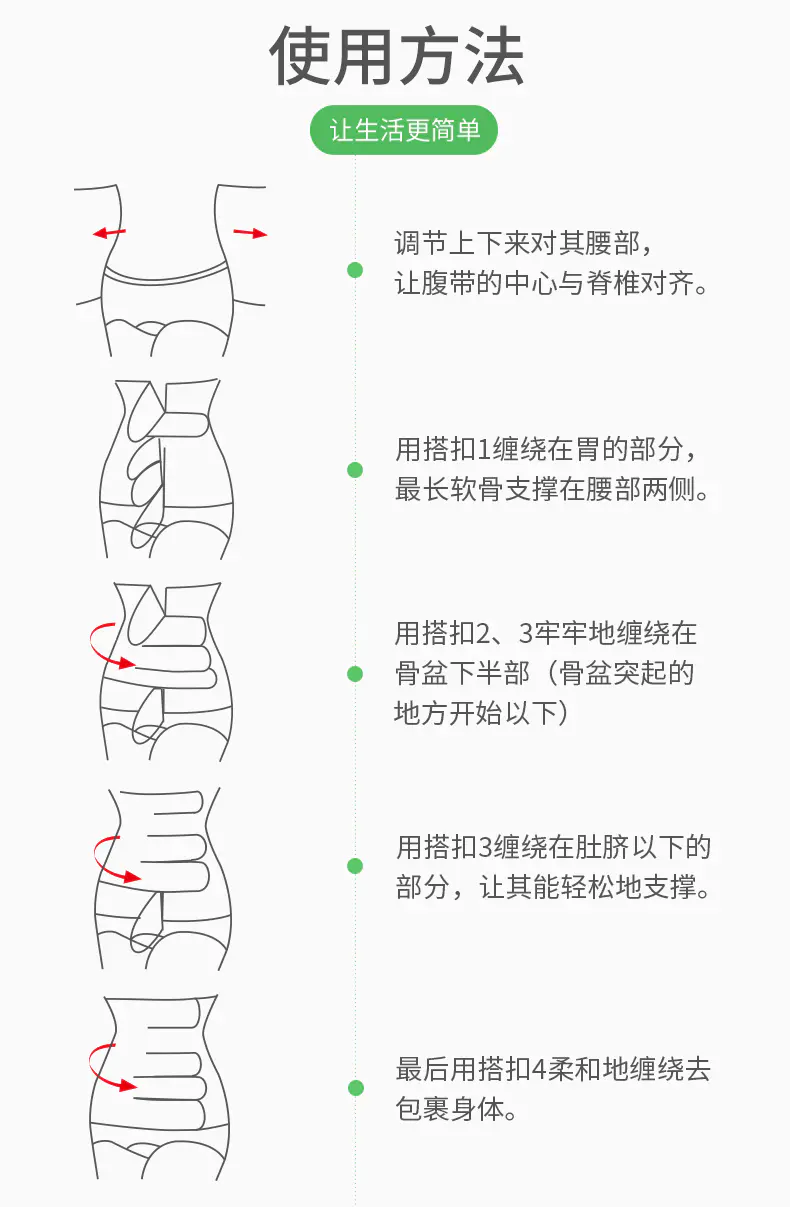 使用方法

让生活更简单

调节上下来对其腰部，让腹带的中心与脊椎对齐。

用搭扣1缠绕在胃的部分，最长软骨支撑在腰部两侧。

用搭扣2、3牢牢地缠绕在骨盆下半部（骨盆突起的地方开始以下）

用搭扣3缠绕在肚脐以下的部分，让其能轻松地支撑。

最后用搭扣4柔和地缠绕去包裹身体。