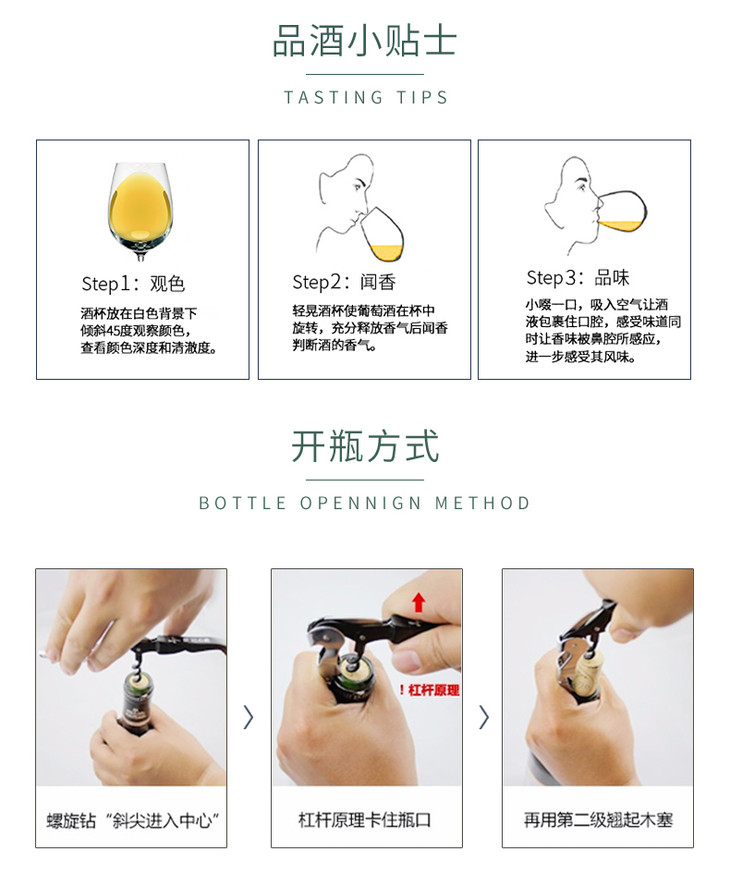 品酒小贴士

TASTING TIPS

Step1：观色

酒杯放在白色背景下倾斜45度观察颜色，查看颜色深度和清澈度。

Step2：闻香

轻晃酒杯使葡萄酒在杯中旋转，充分释放香气后闻香判断酒的香气。

Step3：品味

小啜一口，吸入空气让酒液包裹住口腔，感受味道同时让香味被鼻腔所感应，进一步感受其风味。

开瓶方式

BOTTLE OPENNIGN METHOD

螺旋钻“斜尖进入中心”

！杠杆原理

杠杆原理卡住瓶口

再用第二级翘起木塞