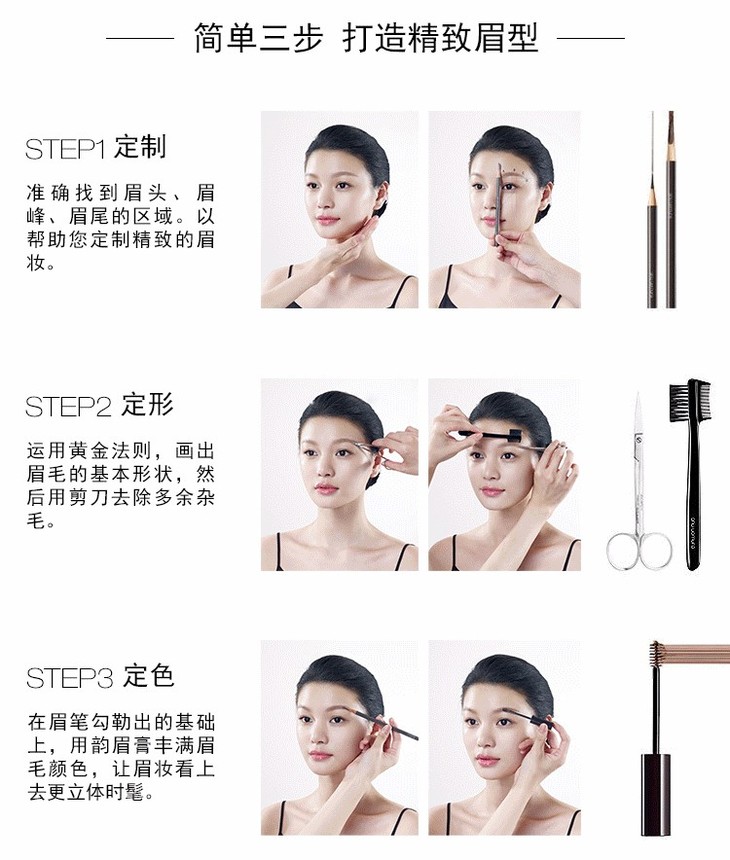 简单三步 打造精致眉型

STEP1 定制

准确找到眉头、眉峰、眉尾的区域。以帮助您定制精致的眉妆。

STEP2 定形

运用黄金法则，画出眉毛的基本形状，然后用剪刀去除多余杂毛。

STEP3 定色

在眉笔勾勒出的基础上，用韵眉膏丰满眉毛颜色，让眉妆看上去更立体时髦。