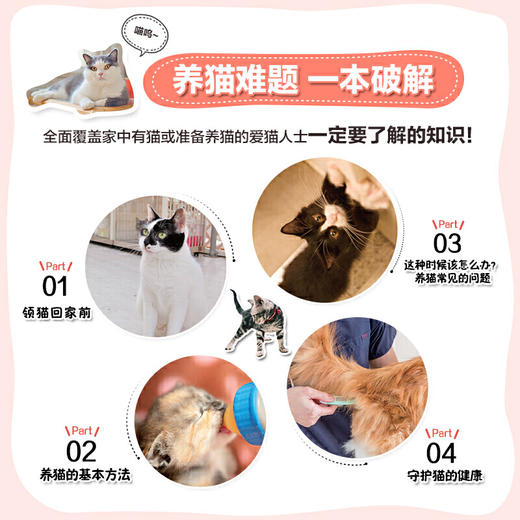 喵呜~

养猫难题 一本破解

全面覆盖家中有猫或准备养猫的爱猫人士一定要了解的知识!

Part
01
领猫回家前

Part
03
这种时候该怎么办?
养猫常见的问题

Part
02
养猫的基本方法

Part
04
守护猫的健康