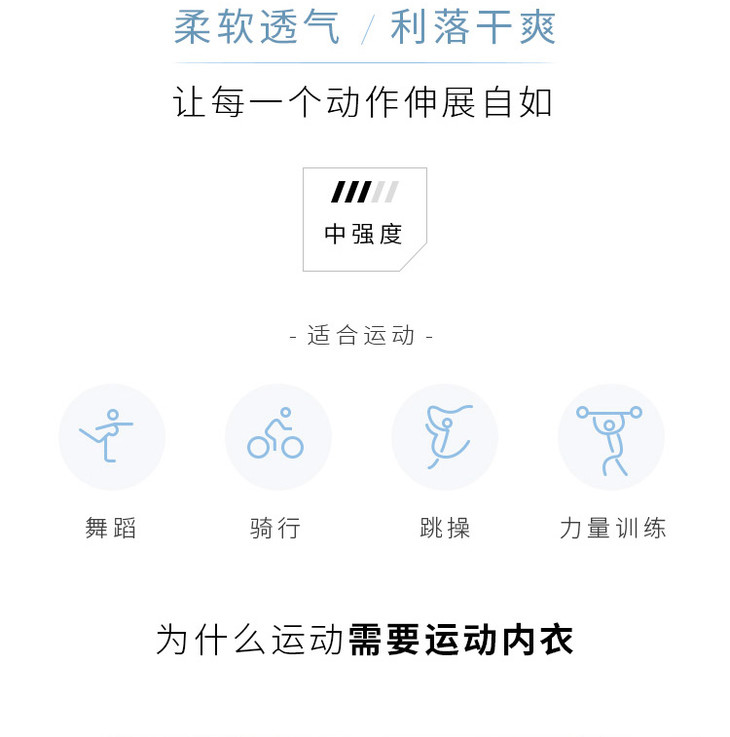 柔软透气 / 利落干爽

让每一个动作伸展自如

中强度

- 适合运动 -

舞蹈

骑行

跳操

力量训练

为什么运动需要运动内衣