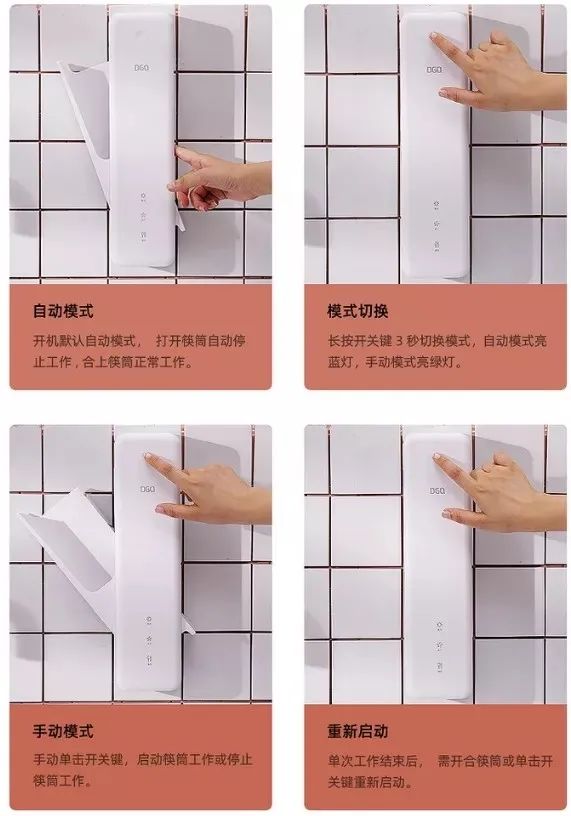 DSQ

自动模式
开机默认自动模式， 打开筷筒自动停止工作，合上筷筒正常工作。

DSQ

模式切换
长按开关键 3 秒切换模式，自动模式亮蓝灯，手动模式亮绿灯。

DSQ

手动模式
手动单击开关键，启动筷筒工作或停止筷筒工作。

DSQ

重新启动
单次工作结束后， 需开合筷筒或单击开关键重新启动。