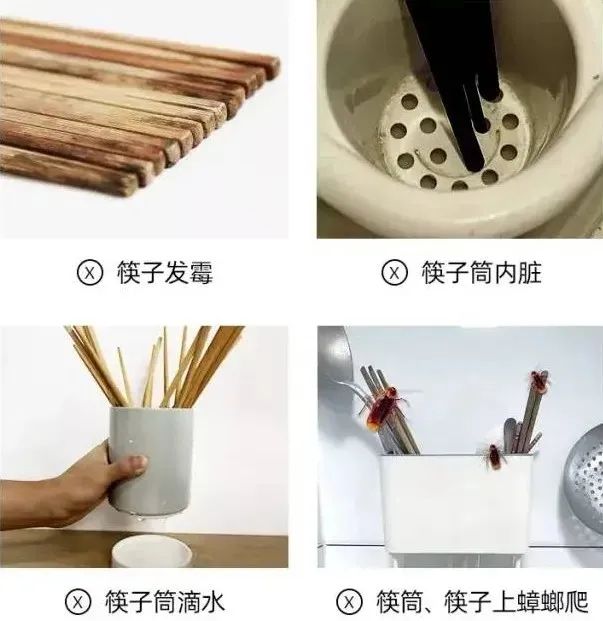 ⓧ 筷子发霉

ⓧ 筷子筒内脏

ⓧ 筷子筒滴水

ⓧ 筷筒、筷子上蟑螂爬