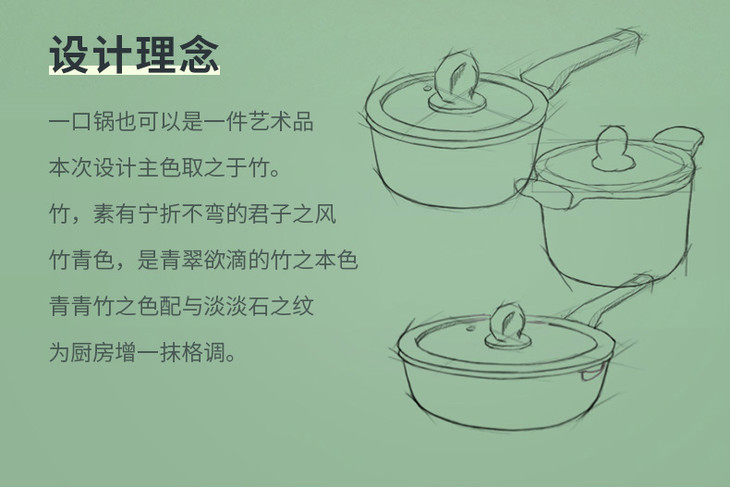 设计理念

一口锅也可以是一件艺术品

本次设计主色取之于竹。

竹，素有宁折不弯的君子之风

竹青色，是青翠欲滴的竹之本色

青青竹之色配与淡淡石之纹

为厨房增一抹格调。