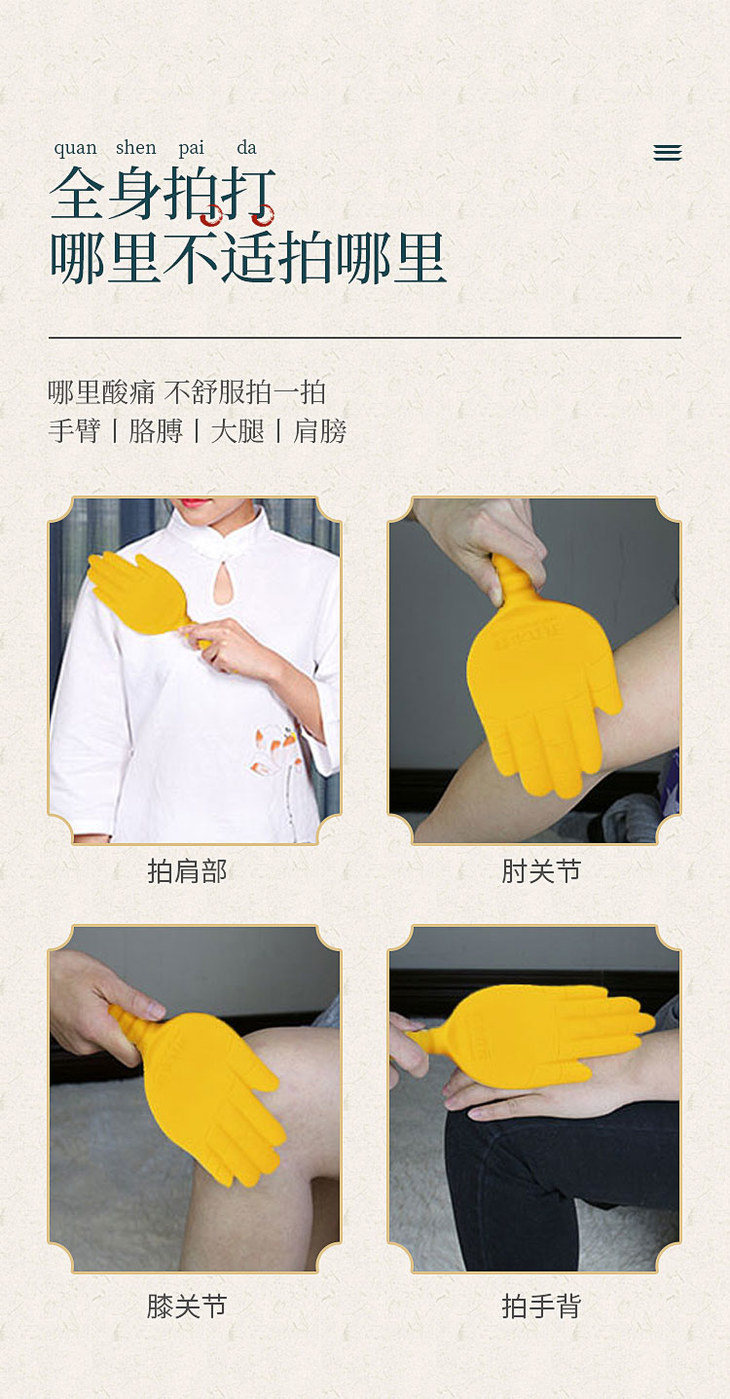 quan shen pai da
全身拍打
哪里不适拍哪里

哪里酸痛 不舒服拍一拍
手臂 | 胳膊 | 大腿 | 肩膀

拍肩部

肘关节

膝关节

拍手背