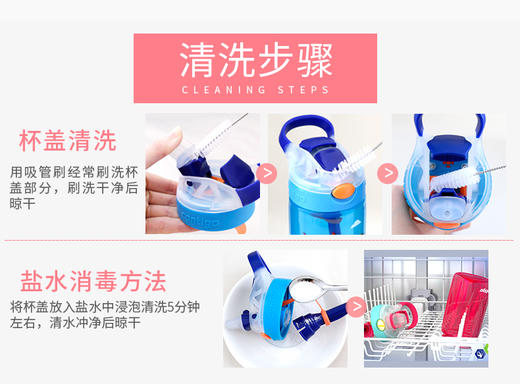 清洗步骤
CLEANING STEPS

杯盖清洗

用吸管刷经常刷洗杯盖部分，刷洗干净后晾干

contigo

盐水消毒方法

将杯盖放入盐水中浸泡清洗5分钟左右，清水冲净后晾干