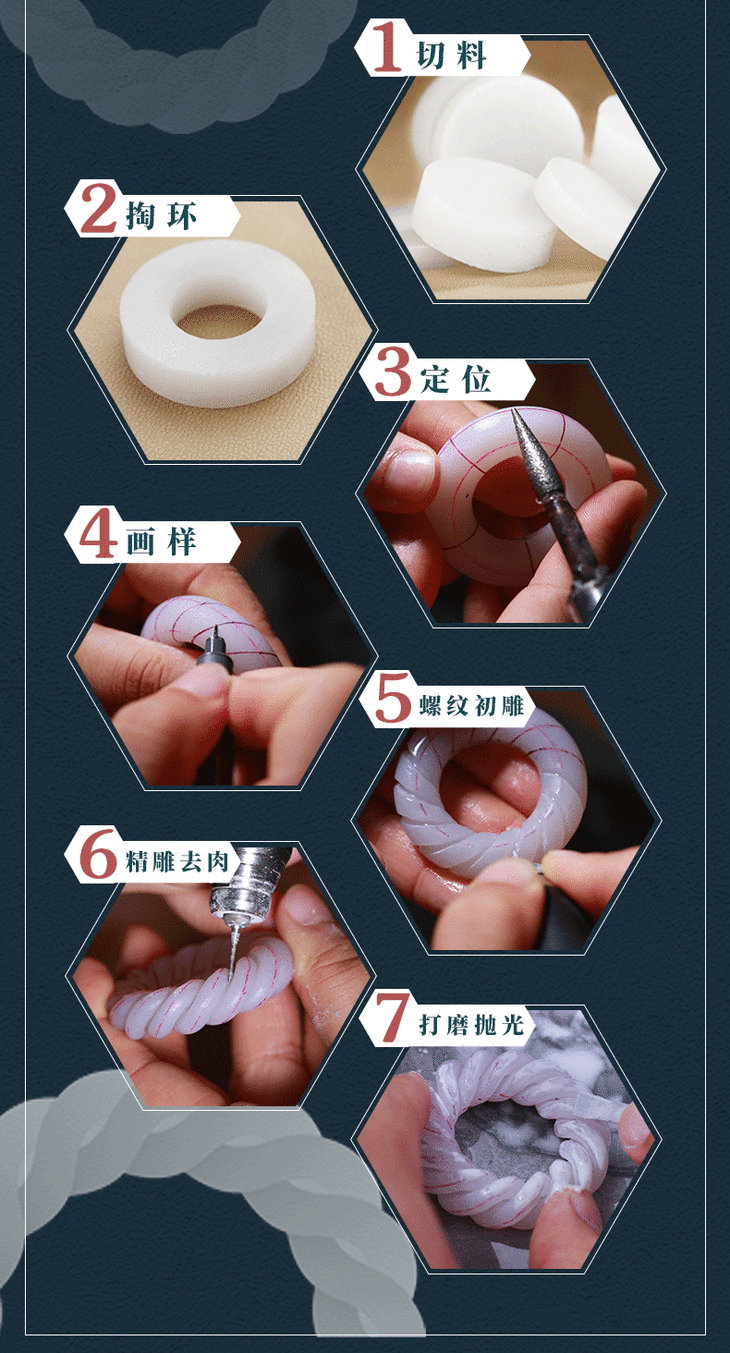 1 切料

2 掏环

3 定位

4 画样

5 螺纹初雕

6 精雕去肉

7 打磨抛光