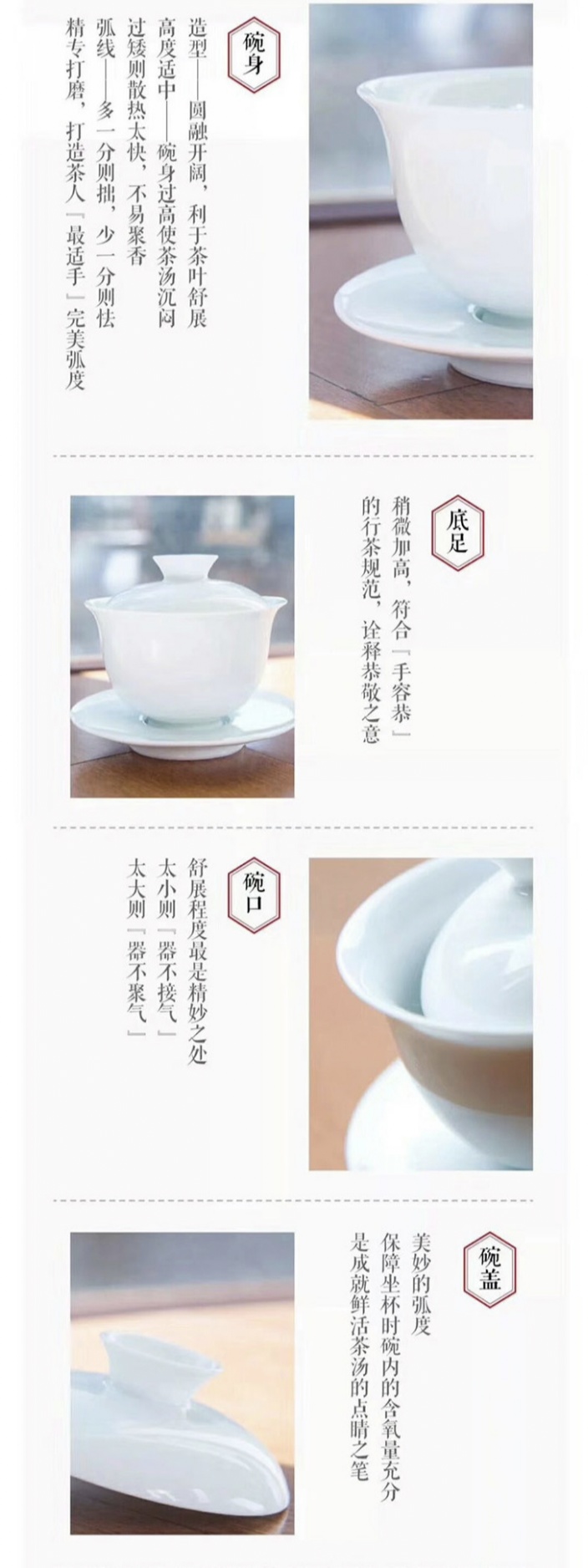 碗身

造型——圆融开阔，利于茶叶舒展
高度适中——碗身过高使茶汤沉闷
过矮则散热太快，不易聚香
弧线——多一分则拙，少一分则怯
精专打磨，打造茶人「最适手」完美弧度

底足

稍微加高，符合「手容恭」
的行茶规范，诠释恭敬之意

碗口

舒展程度最是精妙之处
太小则「器不接气」
太大则「器不聚气」

碗盖

美妙的弧度
保障坐杯时碗内的含氧量充分
是成就鲜活茶汤的点睛之笔