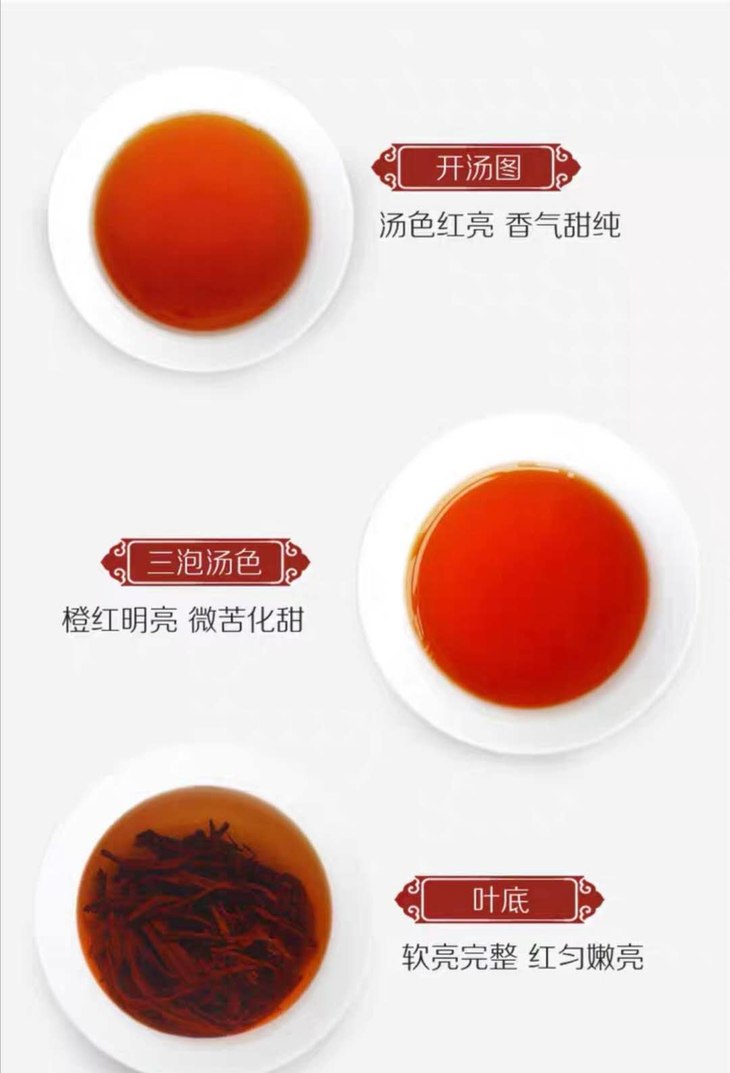 开汤图

汤色红亮 香气甜纯

三泡汤色

橙红明亮 微苦化甜

叶底

软亮完整 红匀嫩亮