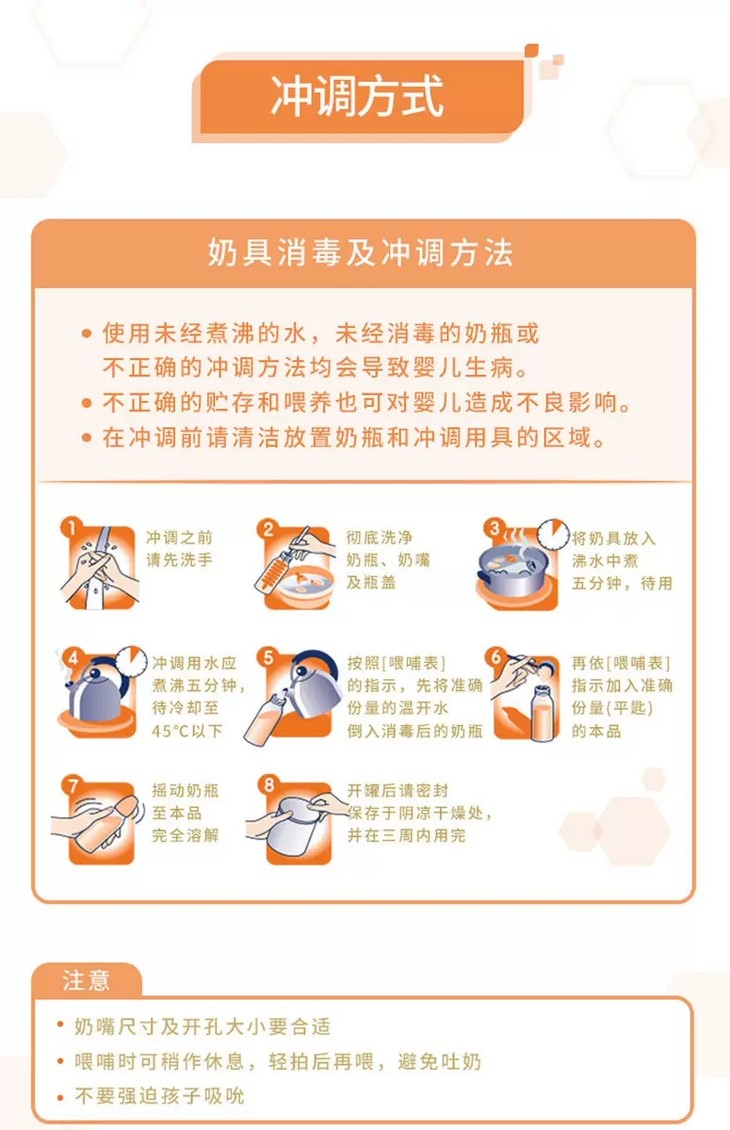 冲调方式

奶具消毒及冲调方法

• 使用未经煮沸的水，未经消毒的奶瓶或不正确的冲调方法均会导致婴儿生病。
• 不正确的贮存和喂养也可对婴儿造成不良影响。
• 在冲调前请清洁放置奶瓶和冲调用具的区域。

1 冲调之前请先洗手

2 彻底洗净奶瓶、奶嘴及瓶盖

3 将奶具放入沸水中煮五分钟，待用

4 冲调用水应煮沸五分钟，待冷却至45°C以下

5 按照[喂哺表]的指示，先将准确份量的温开水倒入消毒后的奶瓶

6 再依[喂哺表]指示加入准确份量(平匙)的本品

7 摇动奶瓶至本品完全溶解

8 开罐后请密封保存于阴凉干燥处，并在三周内用完

注意

• 奶嘴尺寸及开孔大小要合适
• 喂哺时可稍作休息，轻拍后再喂，避免吐奶
• 不要强迫孩子吸吮