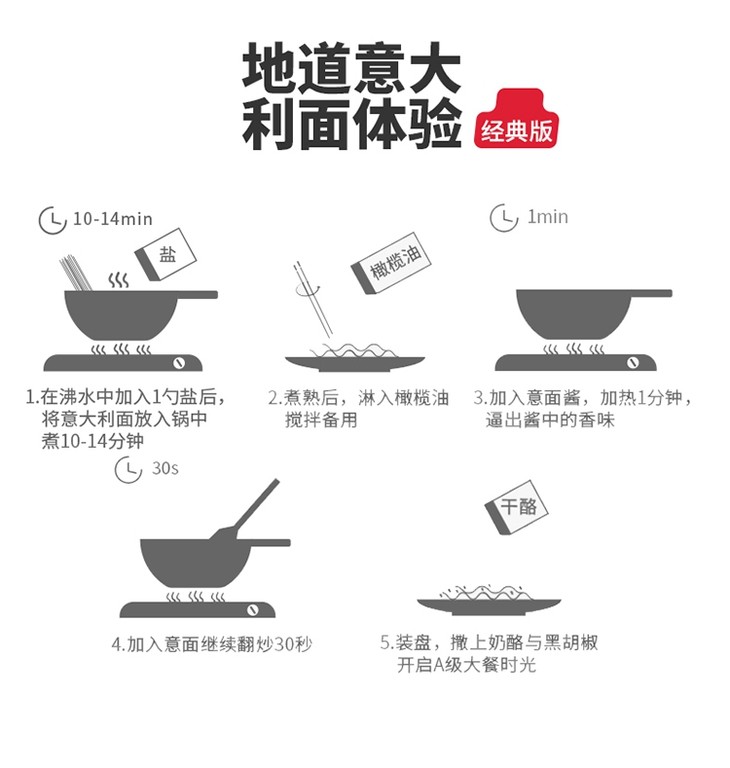 地道意大利面体验

经典版

10-14min

盐

1.在沸水中加入1勺盐后，将意大利面放入锅中煮10-14分钟

橄榄油

2.煮熟后，淋入橄榄油搅拌备用

1min

3.加入意面酱，加热1分钟，逼出酱中的香味

30s

4.加入意面继续翻炒30秒

干酪

5.装盘，撒上奶酪与黑胡椒开启A级大餐时光