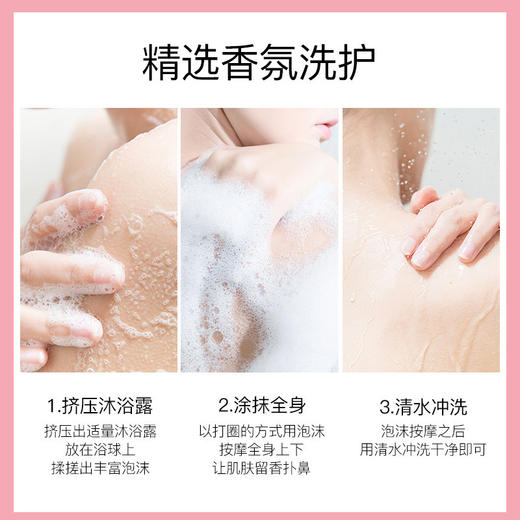 精选香氛洗护

1.挤压沐浴露
挤压出适量沐浴露
放在浴球上
揉搓出丰富泡沫

2.涂抹全身
以打圈的方式用泡沫
按摩全身上下
让肌肤留香扑鼻

3.清水冲洗
泡沫按摩之后
用清水冲洗干净即可