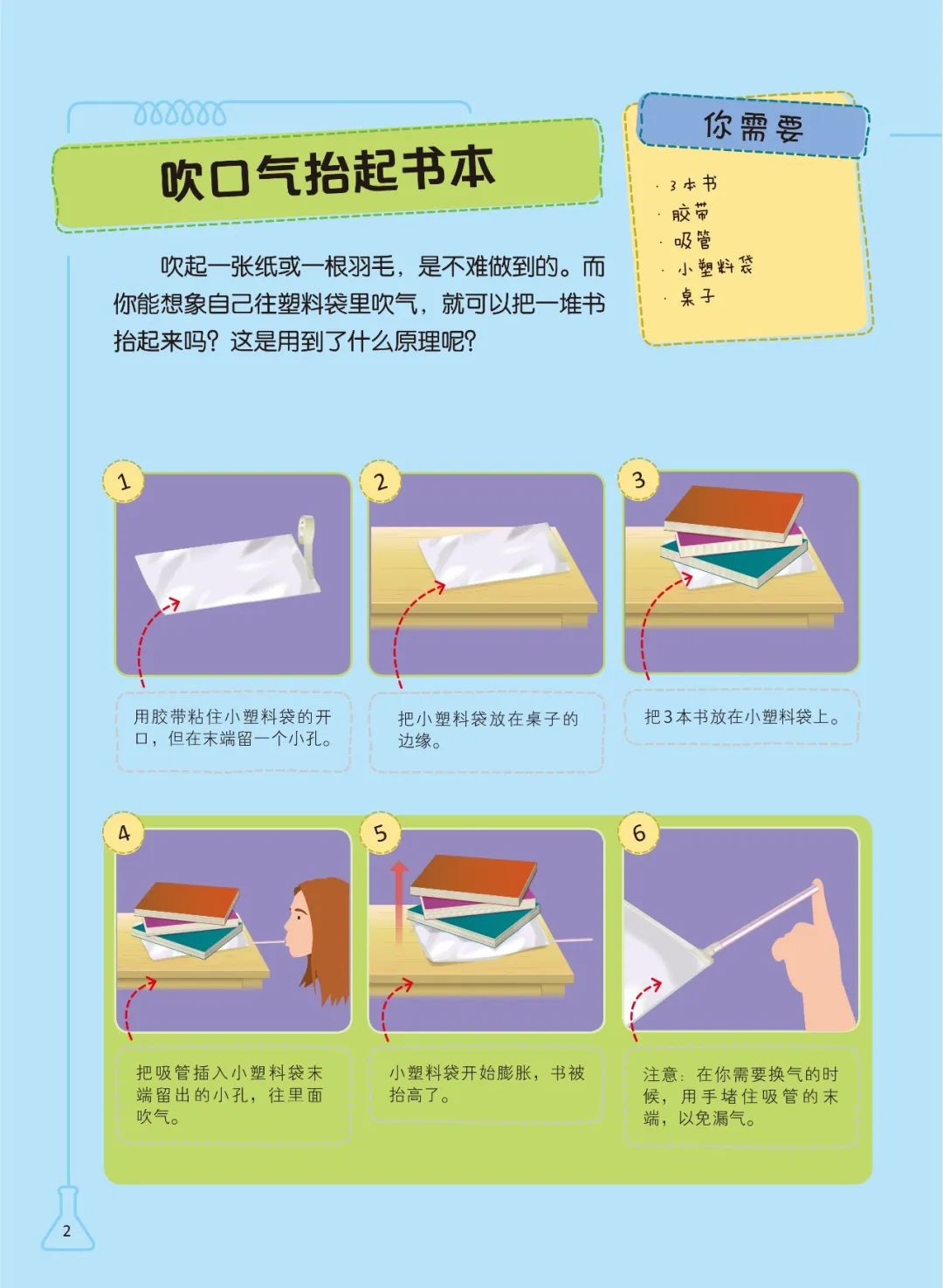 吹口气抬起书本

你需要

· 3本书
· 胶带
· 吸管
· 小塑料袋
· 桌子

吹起一张纸或一根羽毛，是不难做到的。而你能想象自己往塑料袋里吹气，就可以把一堆书抬起来吗？这是用到了什么原理呢？

1
用胶带粘住小塑料袋的开口，但在末端留一个小孔。

2
把小塑料袋放在桌子的边缘。

3
把3本书放在小塑料袋上。

4
把吸管插入小塑料袋末端留出的小孔，往里面吹气。

5
小塑料袋开始膨胀，书被抬高了。

6
注意：在你需要换气的时候，用手堵住吸管的末端，以免漏气。

2