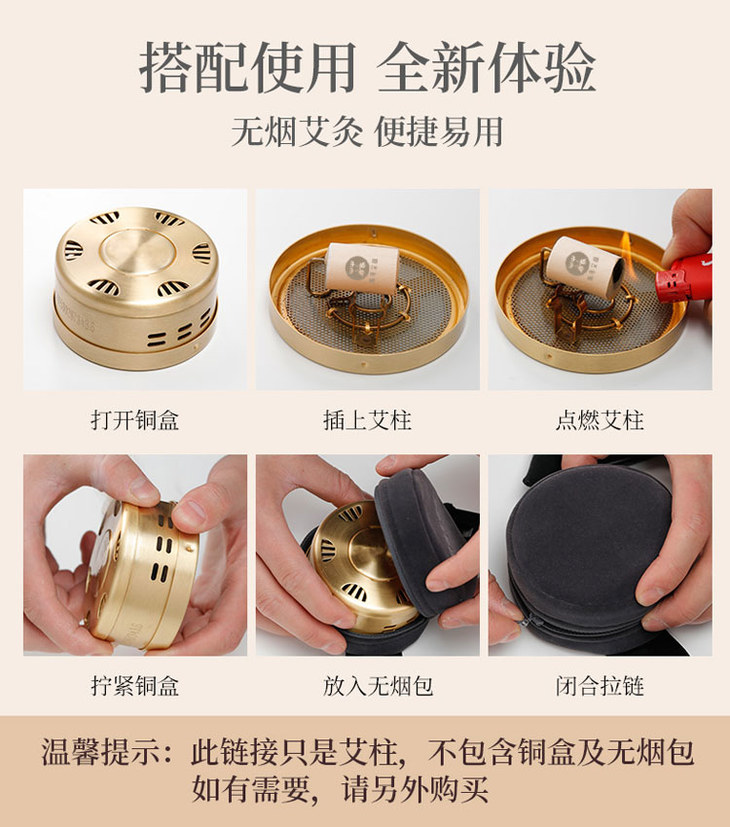 搭配使用 全新体验

无烟艾灸 便捷易用

打开铜盒

插上艾柱

点燃艾柱

拧紧铜盒

放入无烟包

闭合拉链

温馨提示：此链接只是艾柱，不包含铜盒及无烟包
如有需要，请另外购买