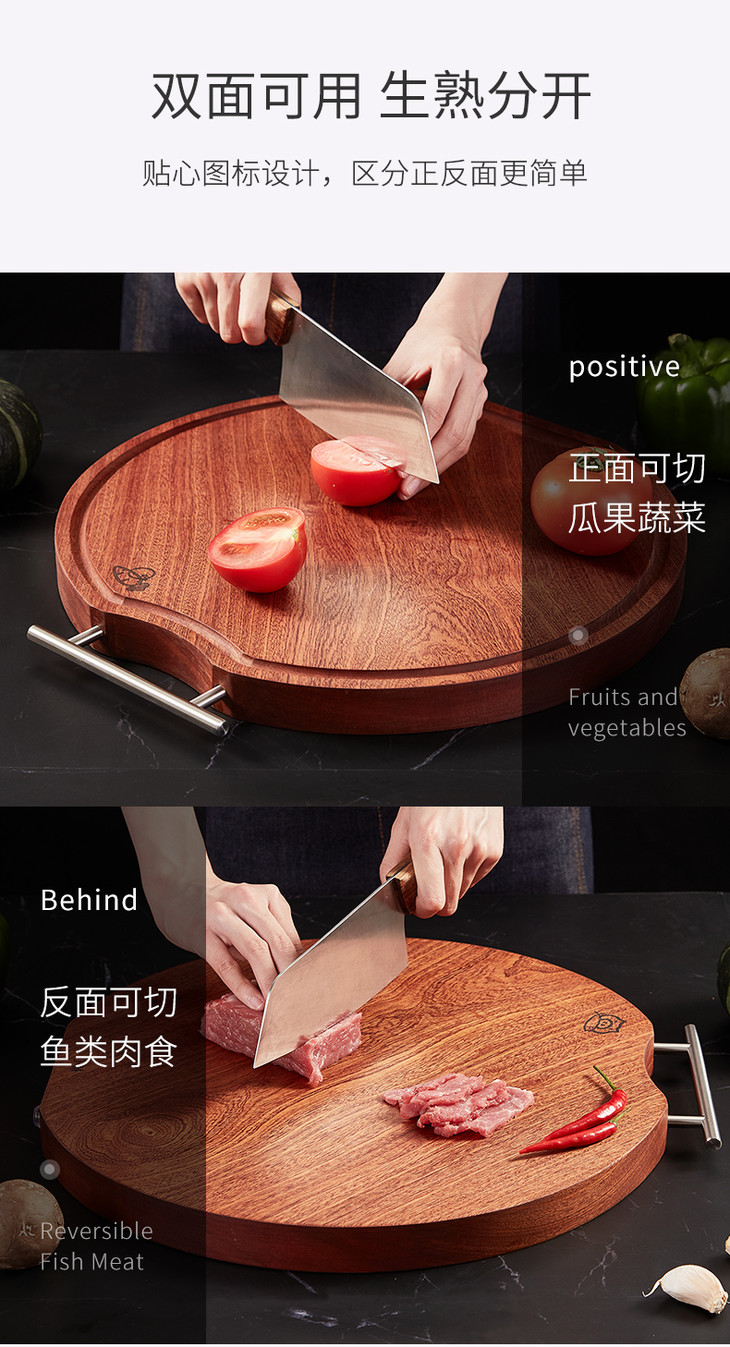 双面可用 生熟分开

贴心图标设计，区分正反面更简单

positive

正面可切
瓜果蔬菜

Fruits and
vegetables

Behind

反面可切
鱼类肉食

Reversible
Fish Meat