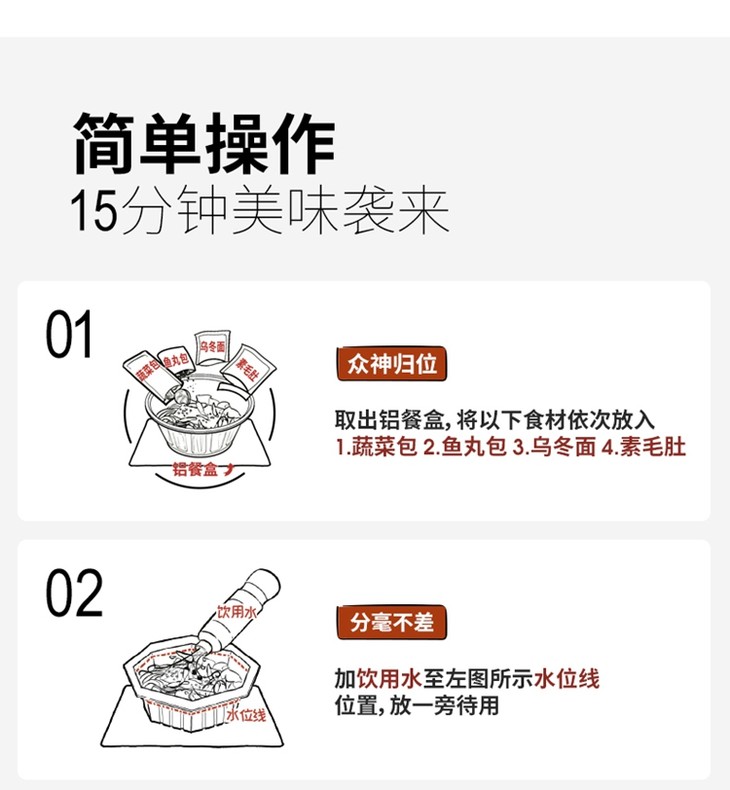 简单操作
15分钟美味袭来

01

蔬菜包 鱼丸包 乌冬面 素毛肚

铝餐盒

众神归位

取出铝餐盒，将以下食材依次放入
1.蔬菜包 2.鱼丸包 3.乌冬面 4.素毛肚

02

饮用水

水位线

分毫不差

加饮用水至左图所示水位线位置，放一旁待用