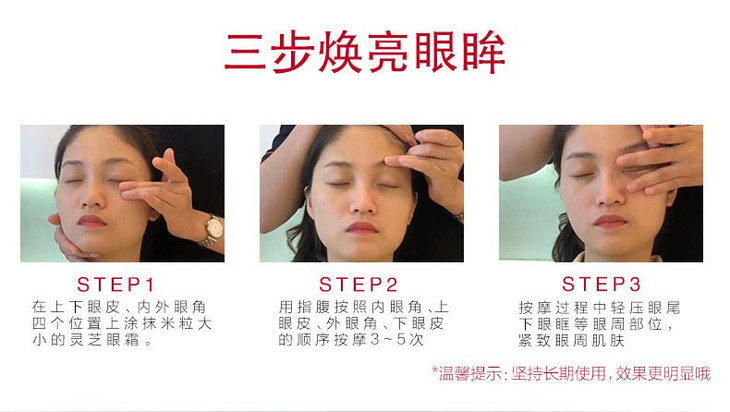 三步焕亮眼眸

STEP1

在上下眼皮、内外眼角四个位置上涂抹米粒大小的灵芝眼霜。

STEP2

用指腹按照内眼角、上眼皮、外眼角、下眼皮的顺序按摩3~5次

STEP3

按摩过程中轻压眼尾下眼眶等眼周部位，紧致眼周肌肤

*温馨提示：坚持长期使用，效果更明显哦