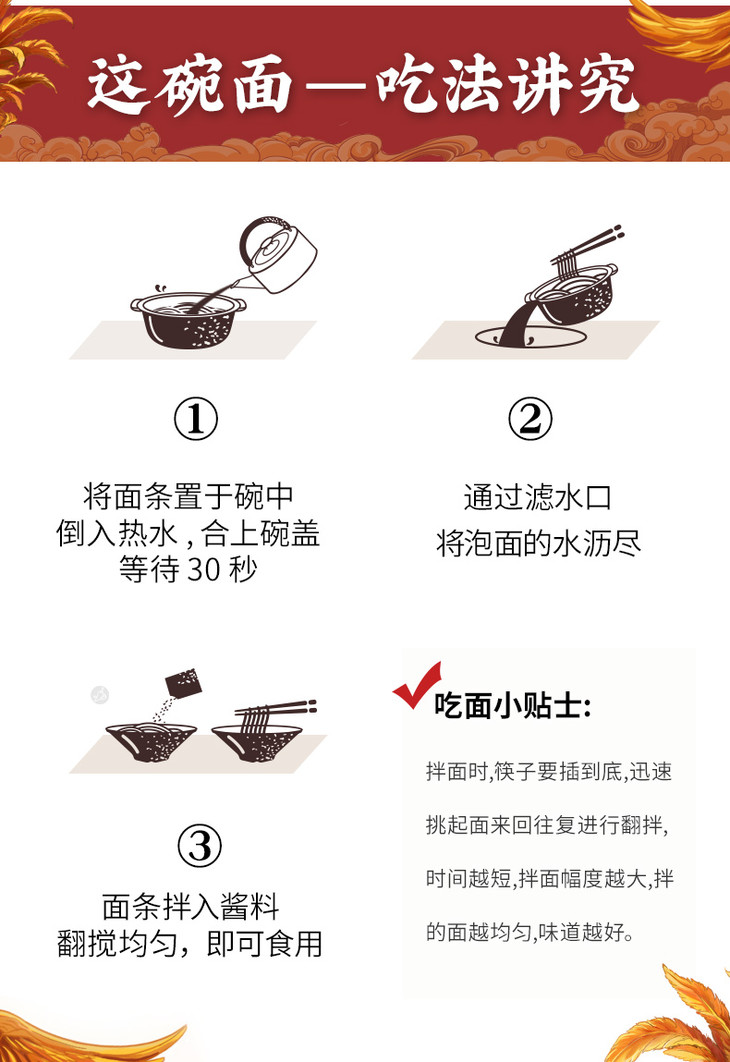 这碗面—吃法讲究

①

将面条置于碗中
倒入热水，合上碗盖
等待 30 秒

②

通过滤水口
将泡面的水沥尽

③

面条拌入酱料
翻搅均匀，即可食用

吃面小贴士:

拌面时,筷子要插到底,迅速挑起面来回往复进行翻拌,时间越短,拌面幅度越大,拌的面越均匀,味道越好。