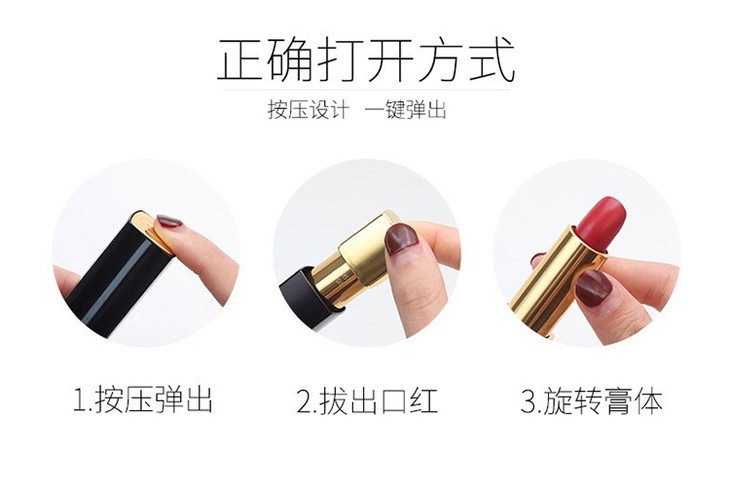 正确打开方式

按压设计　一键弹出

1.按压弹出

2.拔出口红

3.旋转膏体