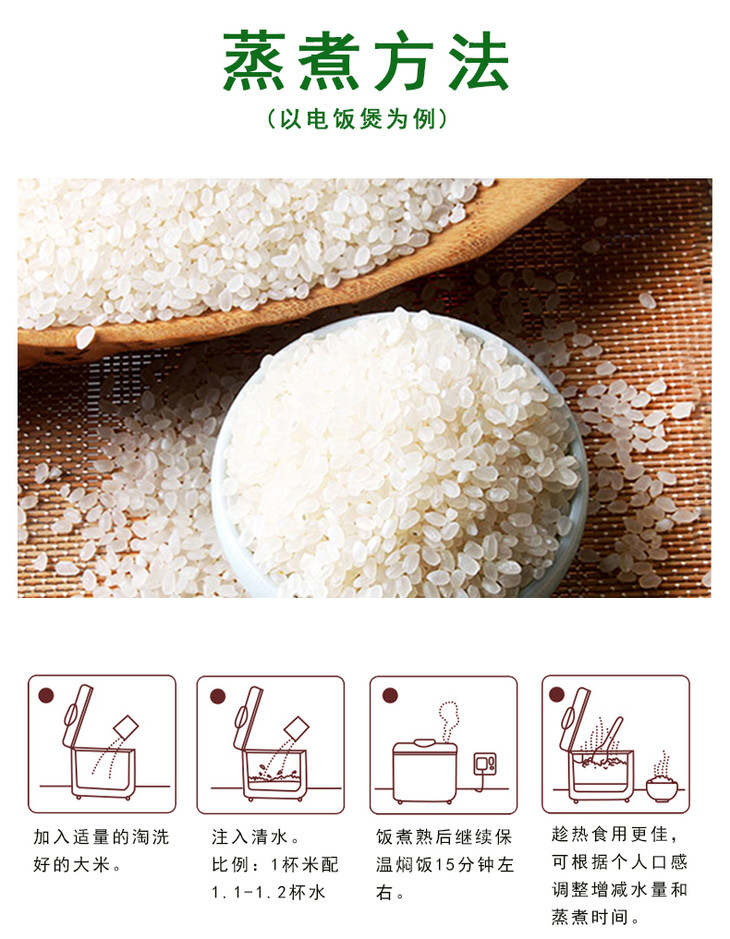 蒸煮方法

（以电饭煲为例）

加入适量的淘洗好的大米。

注入清水。
比例：1杯米配1.1-1.2杯水

饭煮熟后继续保温焖饭15分钟左右。

趁热食用更佳，可根据个人口感调整增减水量和蒸煮时间。