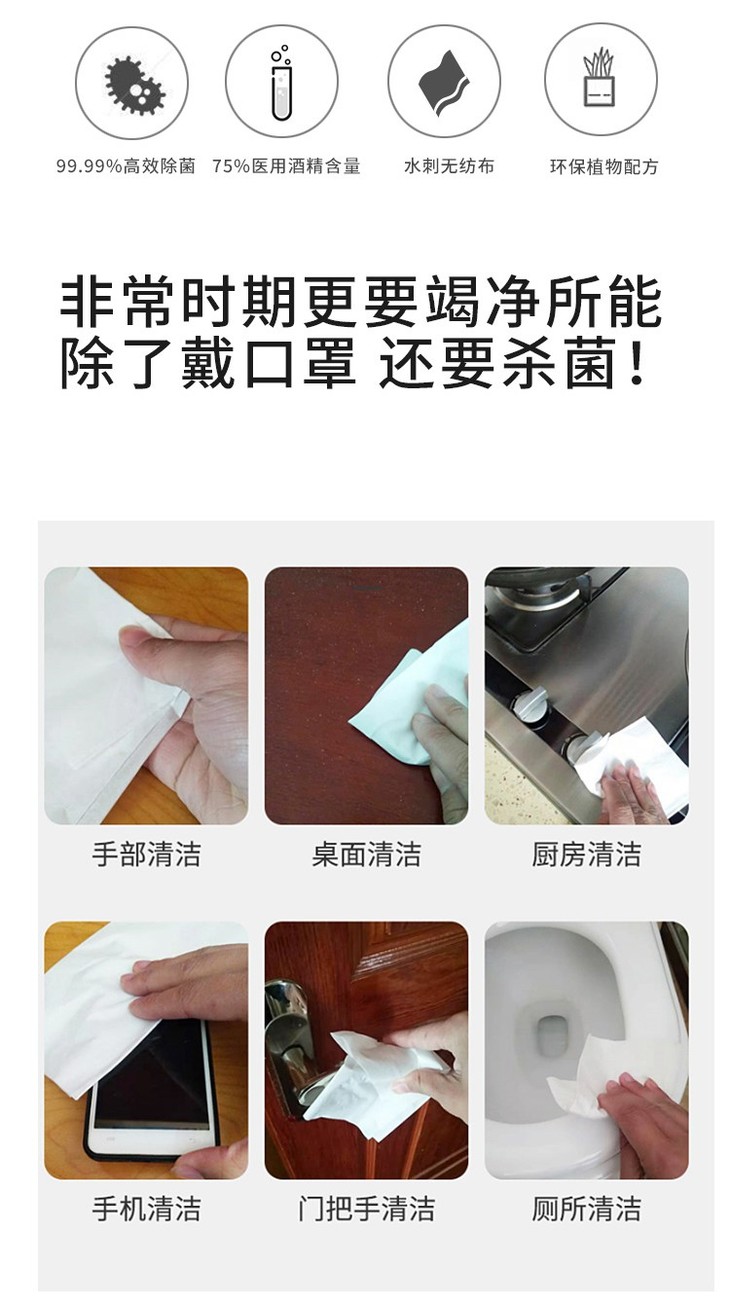 99.99%高效除菌 75%医用酒精含量 水刺无纺布 环保植物配方

非常时期更要竭净所能
除了戴口罩 还要杀菌！

手部清洁 桌面清洁 厨房清洁

手机清洁 门把手清洁 厕所清洁