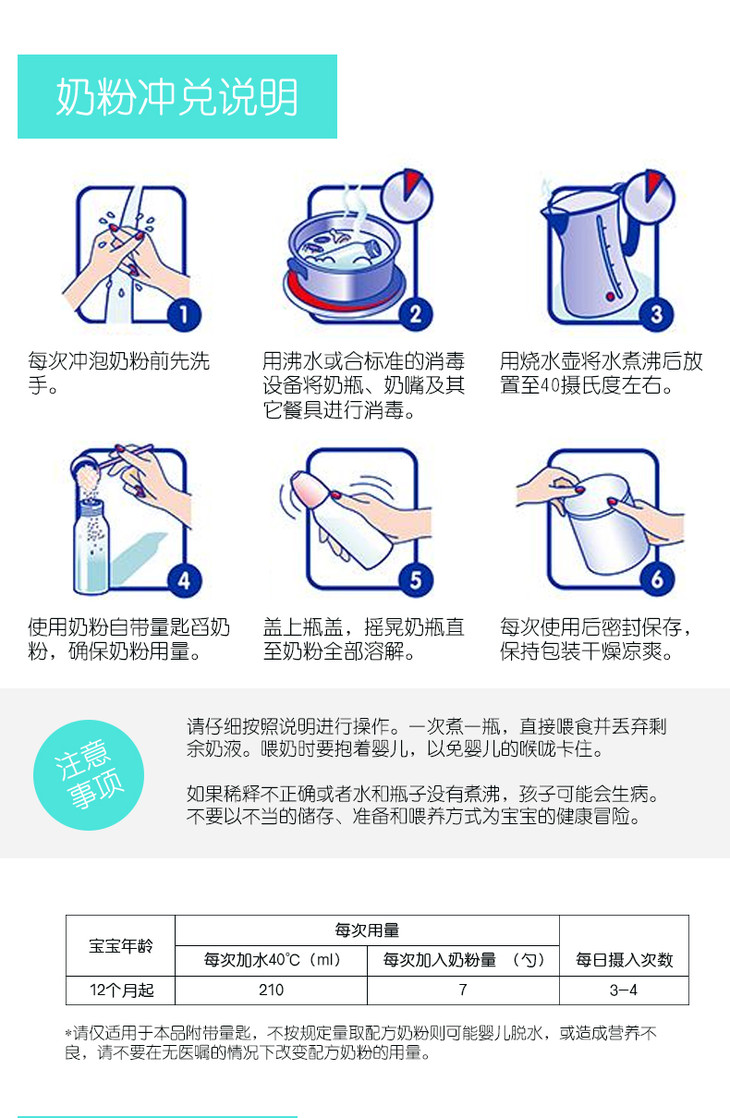 奶粉冲兑说明

1

每次冲泡奶粉前先洗手。

2

用沸水或合标准的消毒设备将奶瓶、奶嘴及其它餐具进行消毒。

3

用烧水壶将水煮沸后放置至40摄氏度左右。

4

使用奶粉自带量匙舀奶粉，确保奶粉用量。

5

盖上瓶盖，摇晃奶瓶直至奶粉全部溶解。

6

每次使用后密封保存，保持包装干燥凉爽。

注意事项

请仔细按照说明进行操作。一次煮一瓶，直接喂食并丢弃剩余奶液。喂奶时要抱着婴儿，以免婴儿的喉咙卡住。

如果稀释不正确或者水和瓶子没有煮沸，孩子可能会生病。不要以不当的储存、准备和喂养方式为宝宝的健康冒险。

| 宝宝年龄 | 每次用量 | | 每日摄入次数 |
|---|---|---|---|
| | 每次加水40℃（ml） | 每次加入奶粉量 （勺） | |
| 12个月起 | 210 | 7 | 3-4 |

*请仅适用于本品附带量匙，不按规定量取配方奶粉则可能婴儿脱水，或造成营养不良，请不要在无医嘱的情况下改变配方奶粉的用量。