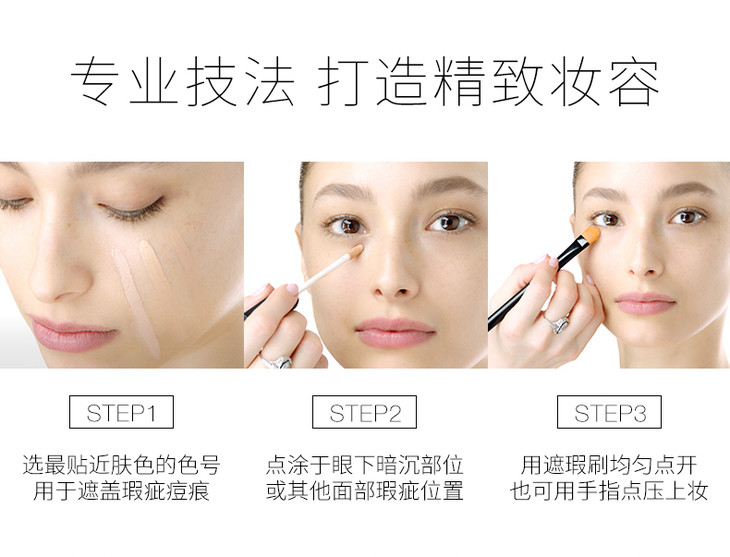 专业技法 打造精致妆容

STEP1

选最贴近肤色的色号
用于遮盖瑕疵痘痕

STEP2

点涂于眼下暗沉部位
或其他面部瑕疵位置

STEP3

用遮瑕刷均匀点开
也可用手指点压上妆