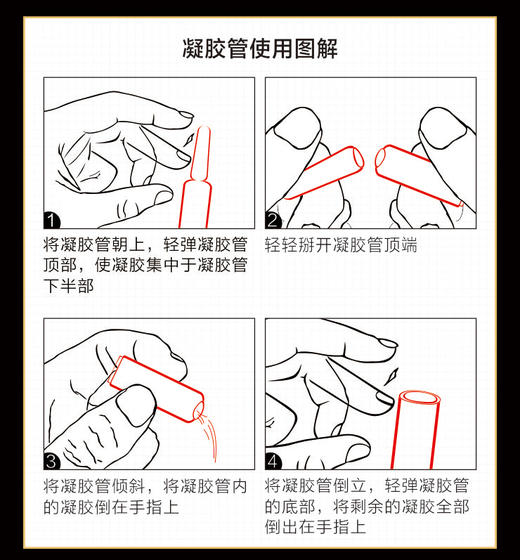 凝胶管使用图解

1
将凝胶管朝上，轻弹凝胶管顶部，使凝胶集中于凝胶管下半部

2
轻轻掰开凝胶管顶端

3
将凝胶管倾斜，将凝胶管内的凝胶倒在手指上

4
将凝胶管倒立，轻弹凝胶管的底部，将剩余的凝胶全部倒出在手指上