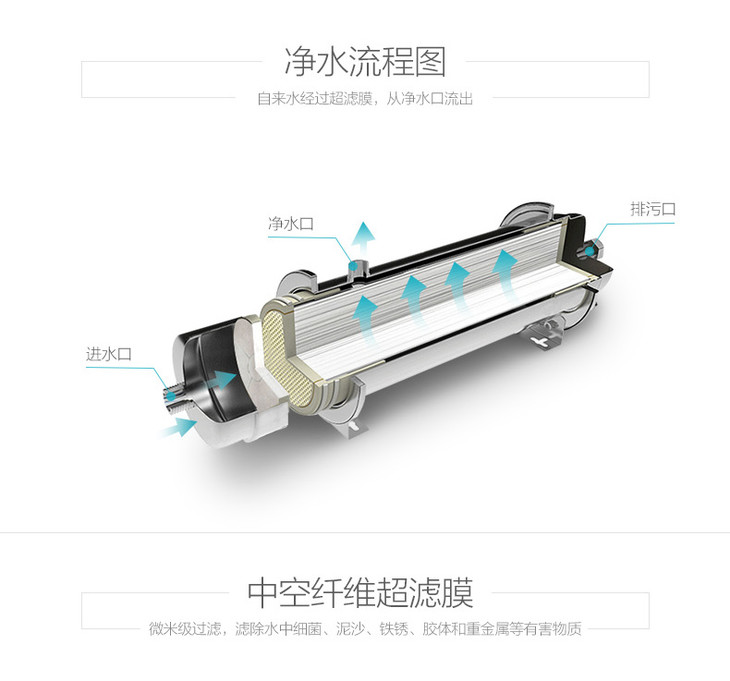 净水流程图

自来水经过超滤膜，从净水口流出

净水口

排污口

进水口

中空纤维超滤膜

微米级过滤，滤除水中细菌、泥沙、铁锈、胶体和重金属等有害物质