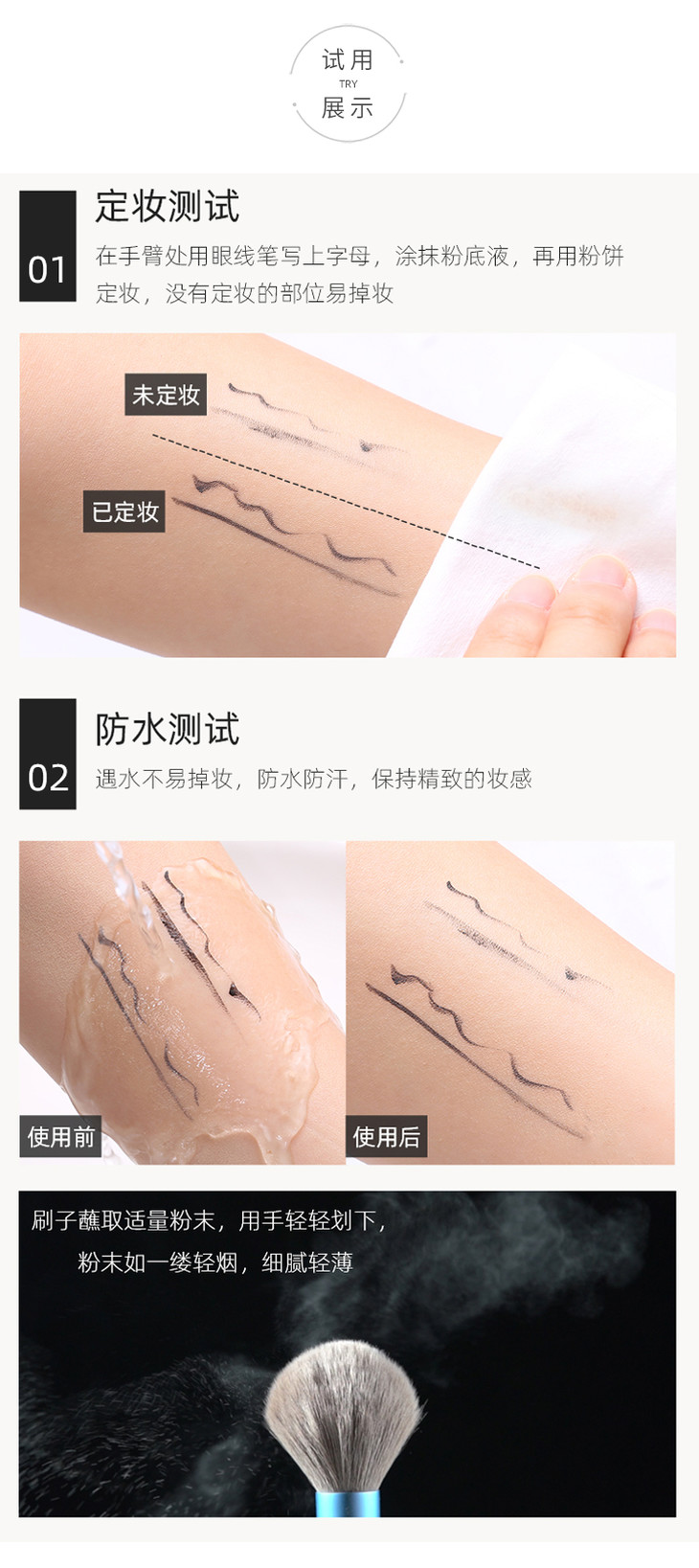 试用
TRY
展示

01
定妆测试
在手臂处用眼线笔写上字母，涂抹粉底液，再用粉饼定妆，没有定妆的部位易掉妆

未定妆
已定妆

02
防水测试
遇水不易掉妆，防水防汗，保持精致的妆感

使用前
使用后

刷子蘸取适量粉末，用手轻轻划下，
粉末如一缕轻烟，细腻轻薄