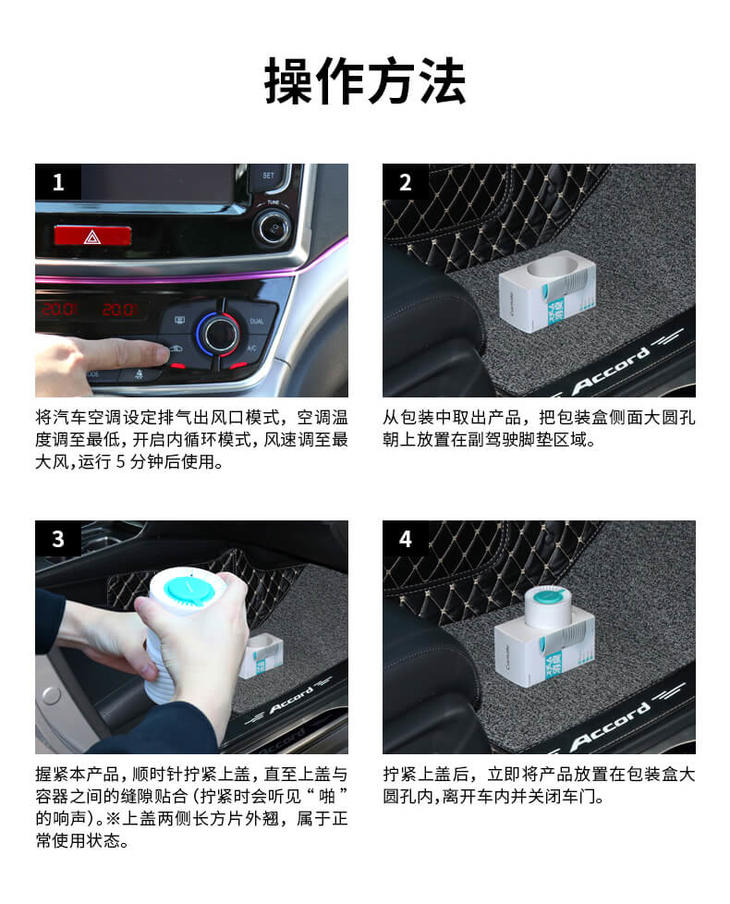 操作方法

1

SET

TUNE

20.0

20.0

DUAL

A/C

将汽车空调设定排气出风口模式，空调温度调至最低，开启内循环模式，风速调至最大风，运行 5 分钟后使用。

2

Accord

从包装中取出产品，把包装盒侧面大圆孔朝上放置在副驾驶脚垫区域。

3

Accord

握紧本产品，顺时针拧紧上盖，直至上盖与容器之间的缝隙贴合（拧紧时会听见“啪”的响声）。※上盖两侧长方片外翘，属于正常使用状态。

4

Accord

拧紧上盖后，立即将产品放置在包装盒大圆孔内，离开车内并关闭车门。