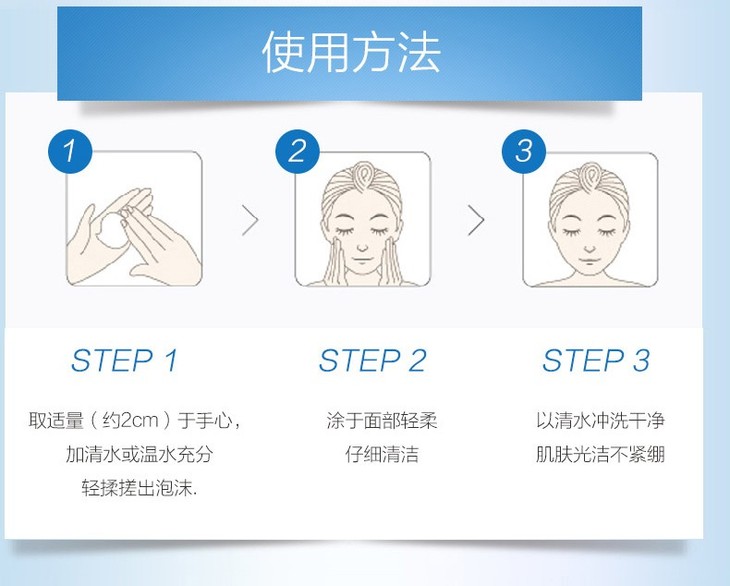 使用方法

1

2

3

STEP 1

取适量（约2cm）于手心，
加清水或温水充分
轻揉搓出泡沫.

STEP 2

涂于面部轻柔
仔细清洁

STEP 3

以清水冲洗干净
肌肤光洁不紧绷