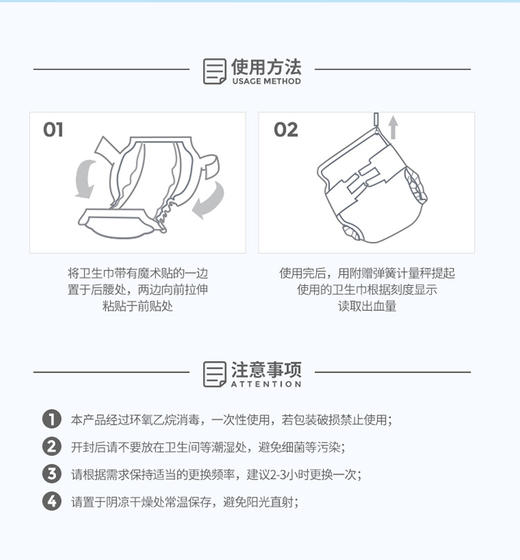 使用方法
USAGE METHOD

01

将卫生巾带有魔术贴的一边置于后腰处，两边向前拉伸粘贴于前贴处

02

使用完后，用附赠弹簧计量秤提起使用的卫生巾根据刻度显示读取出血量

注意事项
ATTENTION

1 本产品经过环氧乙烷消毒，一次性使用，若包装破损禁止使用；

2 开封后请不要放在卫生间等潮湿处，避免细菌等污染；

3 请根据需求保持适当的更换频率，建议2-3小时更换一次；

4 请置于阴凉干燥处常温保存，避免阳光直射；