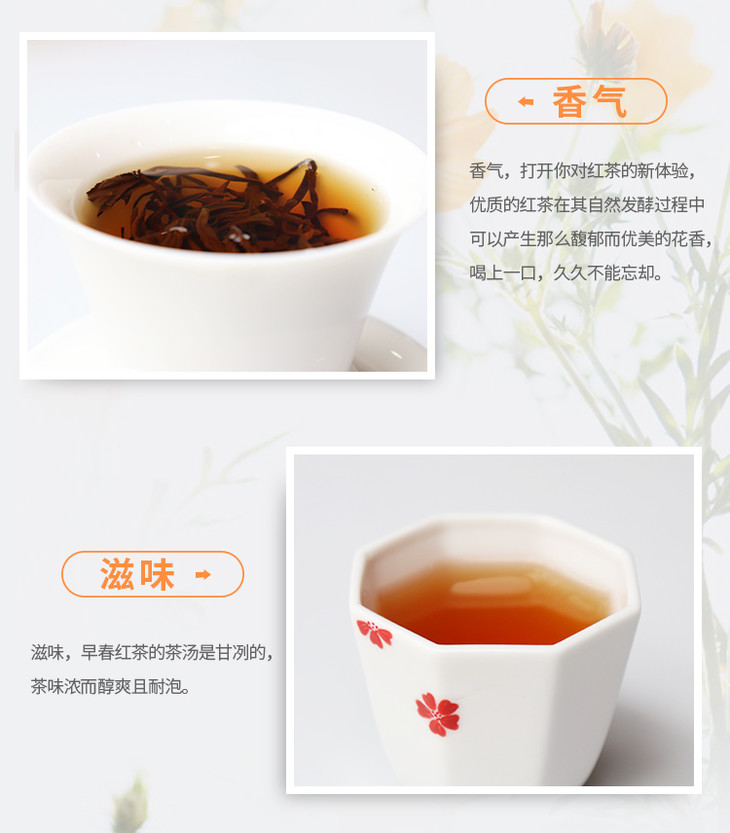 香气

香气，打开你对红茶的新体验，优质的红茶在其自然发酵过程中可以产生那么馥郁而优美的花香，喝上一口，久久不能忘却。

滋味

滋味，早春红茶的茶汤是甘冽的，茶味浓而醇爽且耐泡。