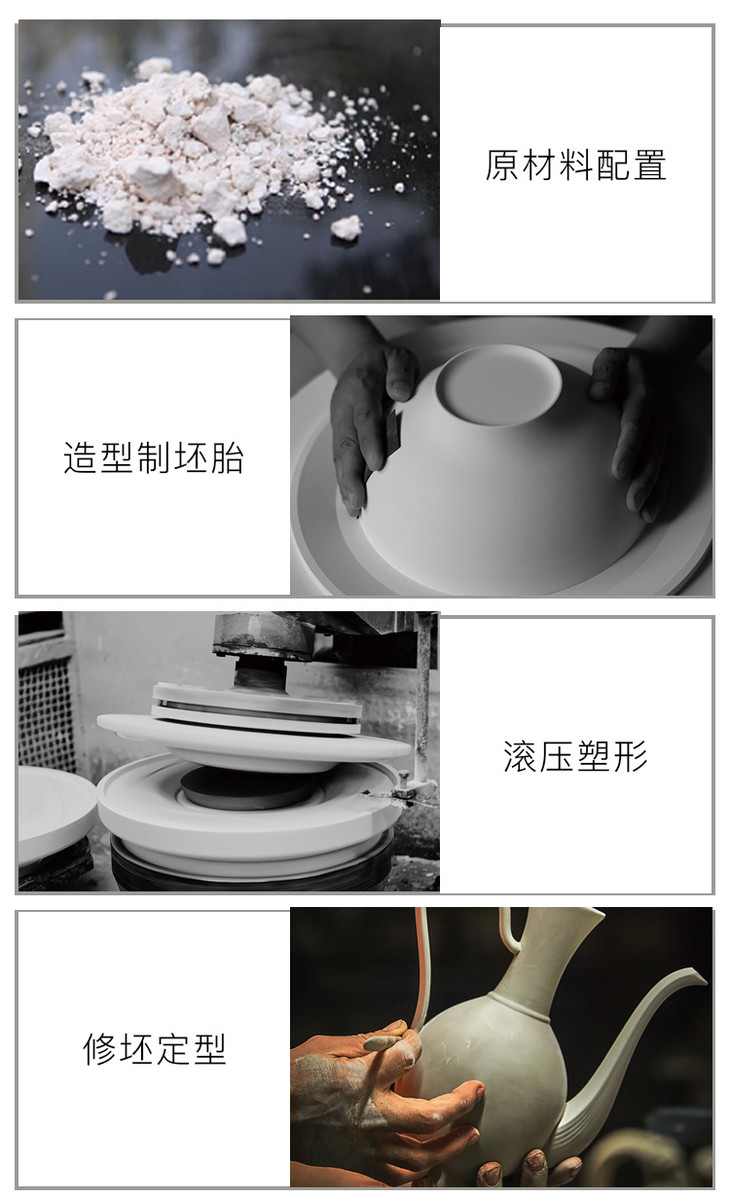 原材料配置

造型制坯胎

滚压塑形

修坯定型