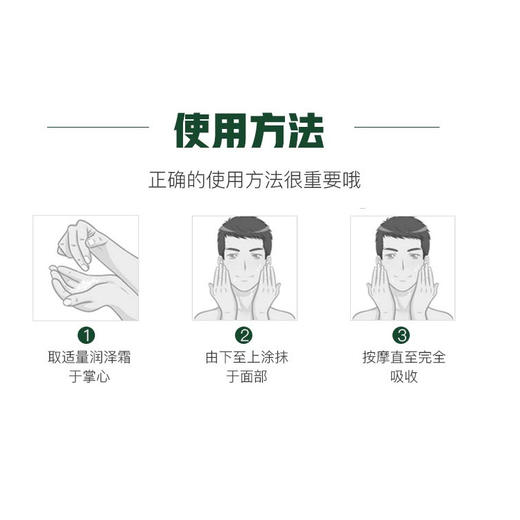 使用方法

正确的使用方法很重要哦

1
取适量润泽霜于掌心

2
由下至上涂抹于面部

3
按摩直至完全吸收