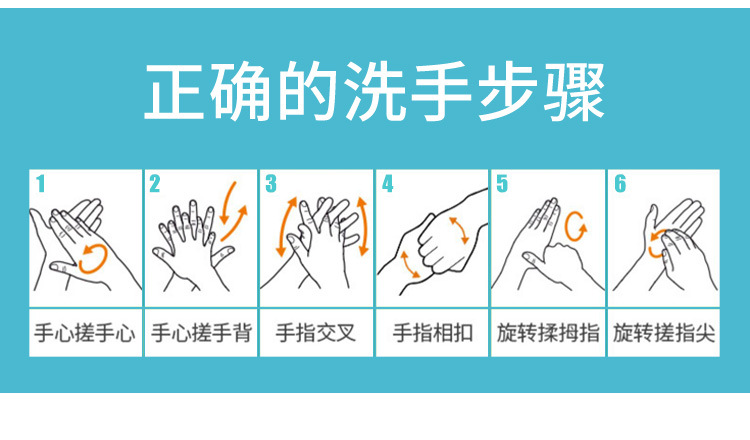 正确的洗手步骤

1
手心搓手心

2
手心搓手背

3
手指交叉

4
手指相扣

5
旋转揉拇指

6
旋转搓指尖