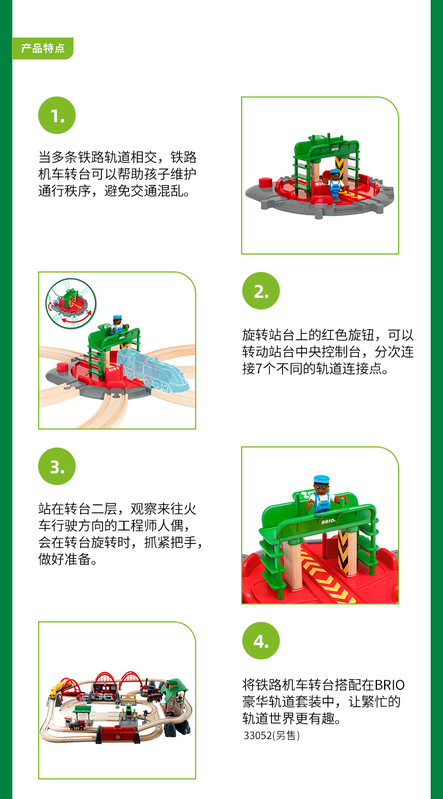 产品特点

1.

当多条铁路轨道相交，铁路机车转台可以帮助孩子维护通行秩序，避免交通混乱。

BRIO

2.

旋转站台上的红色旋钮，可以转动站台中央控制台，分次连接7个不同的轨道连接点。

3.

站在转台二层，观察来往火车行驶方向的工程师人偶，会在转台旋转时，抓紧把手，做好准备。

BRIO

4.

将铁路机车转台搭配在BRIO豪华轨道套装中，让繁忙的轨道世界更有趣。
33052(另售)