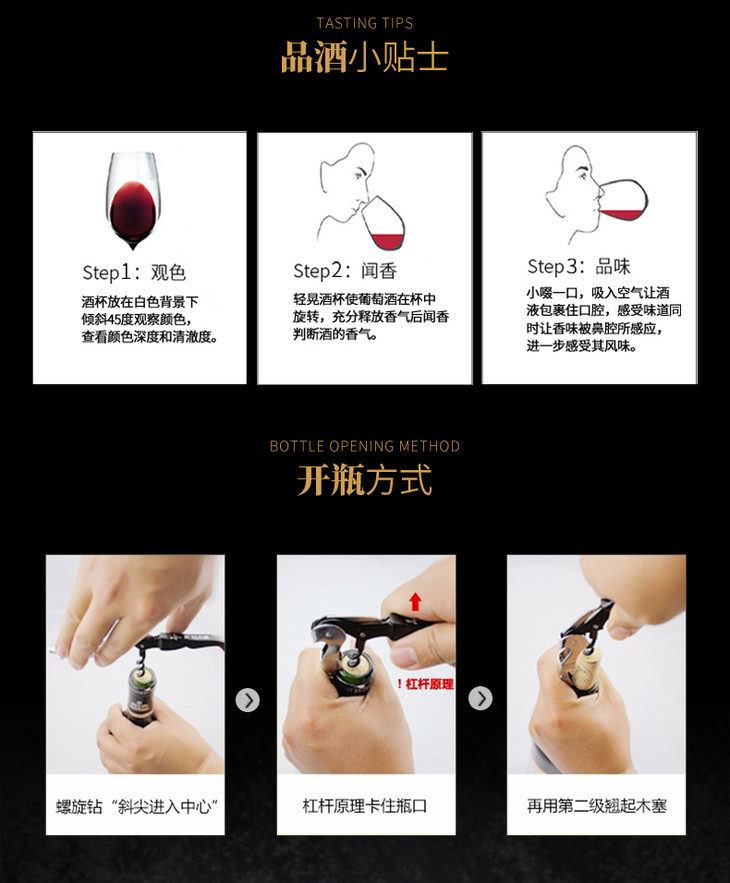 TASTING TIPS
品酒小贴士

Step1：观色
酒杯放在白色背景下倾斜45度观察颜色，查看颜色深度和清澈度。

Step2：闻香
轻晃酒杯使葡萄酒在杯中旋转，充分释放香气后闻香判断酒的香气。

Step3：品味
小啜一口，吸入空气让酒液包裹住口腔，感受味道同时让香味被鼻腔所感应，进一步感受其风味。

BOTTLE OPENING METHOD
开瓶方式

螺旋钻“斜尖进入中心”

！杠杆原理
杠杆原理卡住瓶口

再用第二级翘起木塞