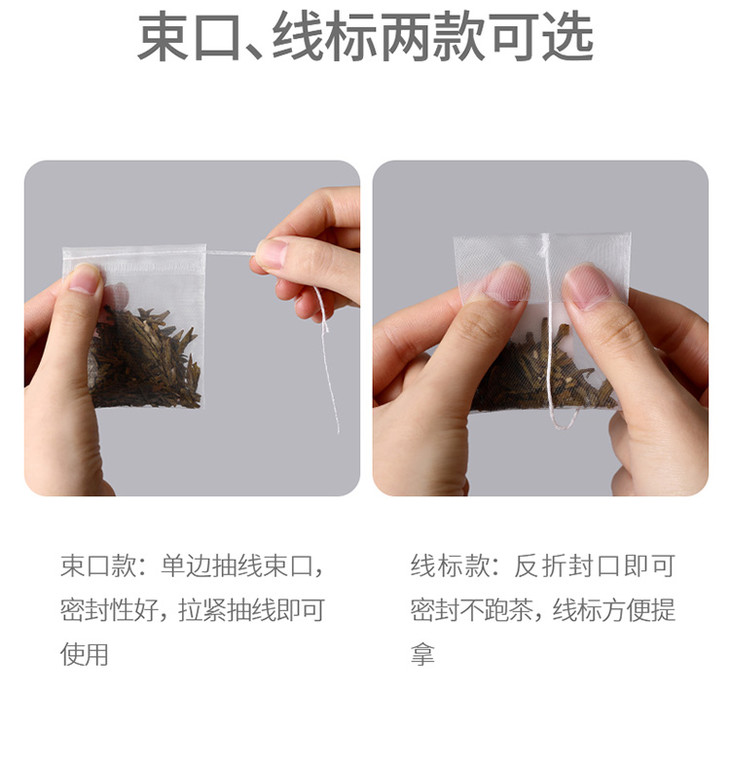 束口、线标两款可选

束口款：单边抽线束口，密封性好，拉紧抽线即可使用

线标款：反折封口即可密封不跑茶，线标方便提拿