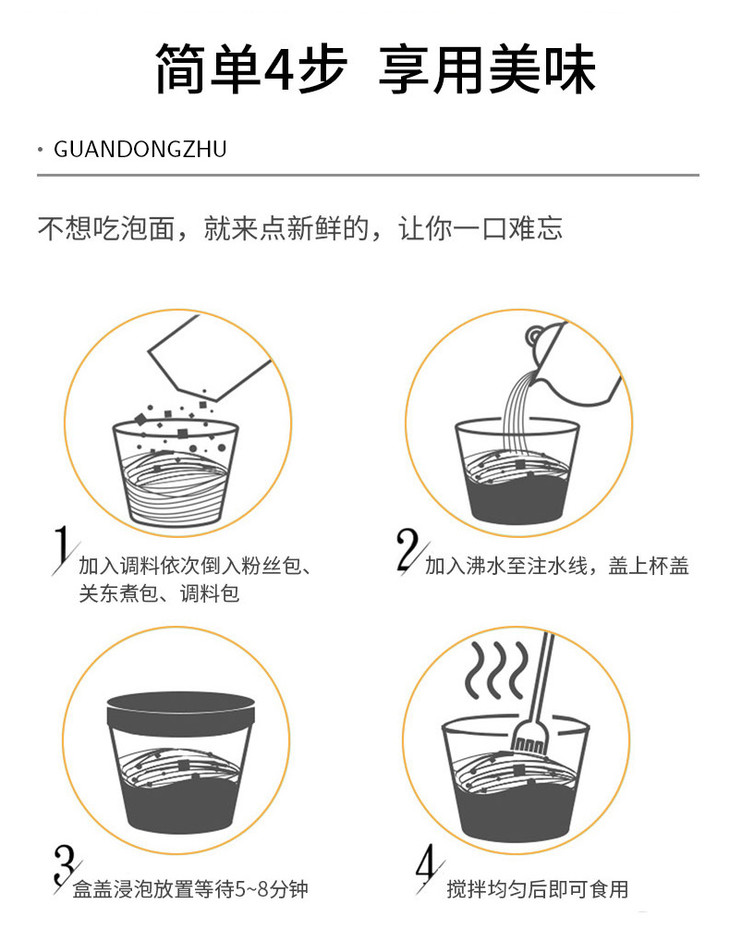 简单4步 享用美味

· GUANDONGZHU

不想吃泡面，就来点新鲜的，让你一口难忘

1 加入调料依次倒入粉丝包、关东煮包、调料包

2 加入沸水至注水线，盖上杯盖

3 盒盖浸泡放置等待5~8分钟

4 搅拌均匀后即可食用