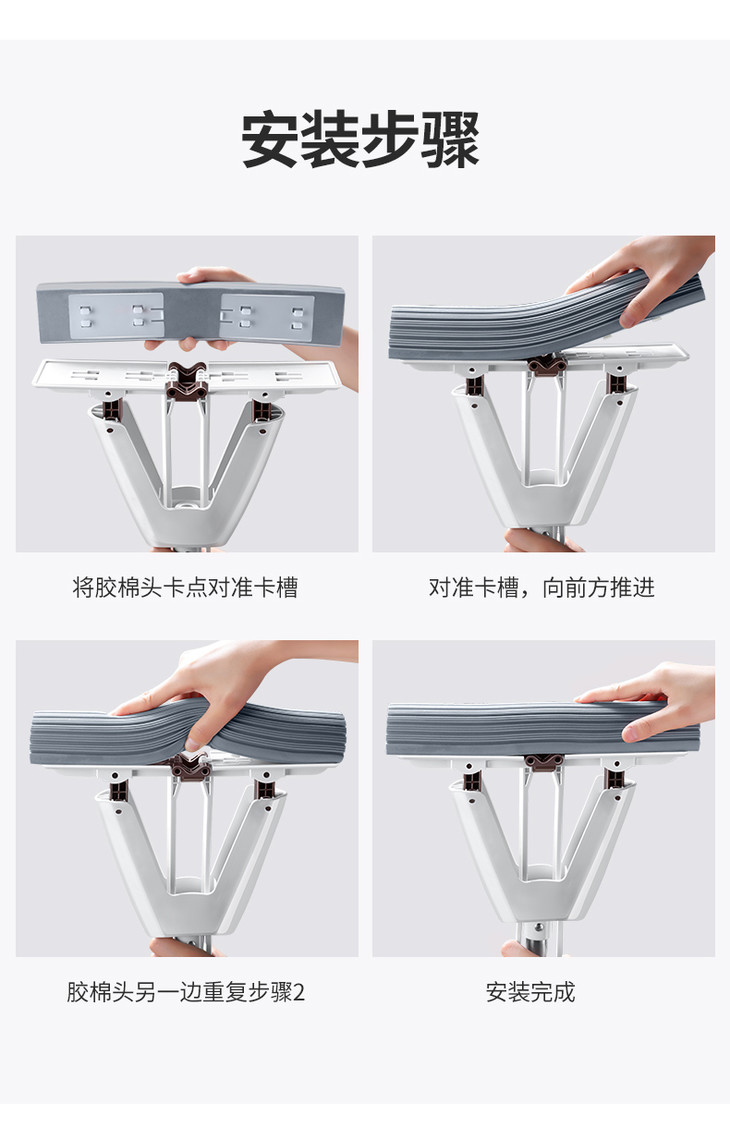 安装步骤

将胶棉头卡点对准卡槽

对准卡槽，向前方推进

胶棉头另一边重复步骤2

安装完成