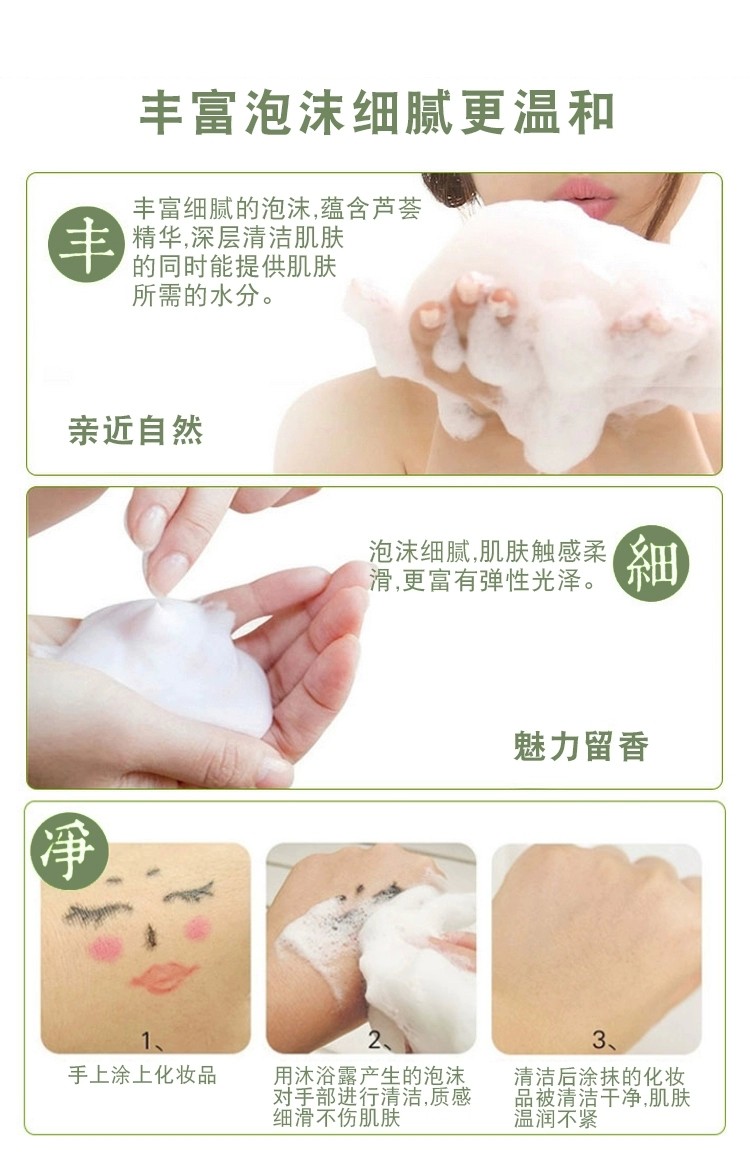 丰富泡沫细腻更温和

丰

丰富细腻的泡沫,蕴含芦荟精华,深层清洁肌肤的同时能提供肌肤所需的水分。

亲近自然

泡沫细腻,肌肤触感柔滑,更富有弹性光泽。

細

魅力留香

淨

1、
手上涂上化妆品

2、
用沐浴露产生的泡沫对手部进行清洁,质感细滑不伤肌肤

3、
清洁后涂抹的化妆品被清洁干净,肌肤温润不紧