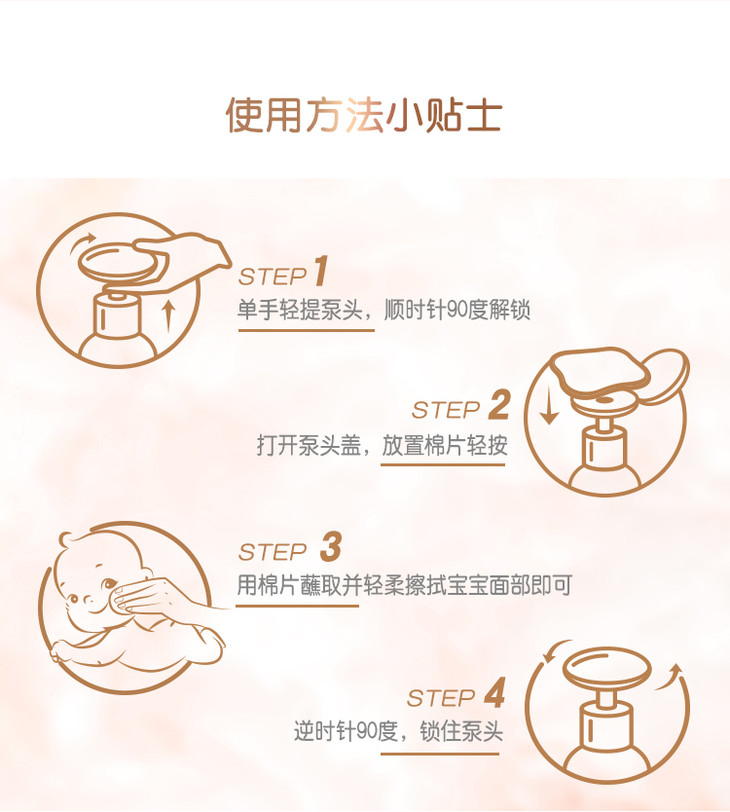 使用方法小贴士

STEP 1
单手轻提泵头，顺时针90度解锁

STEP 2
打开泵头盖，放置棉片轻按

STEP 3
用棉片蘸取并轻柔擦拭宝宝面部即可

STEP 4
逆时针90度，锁住泵头