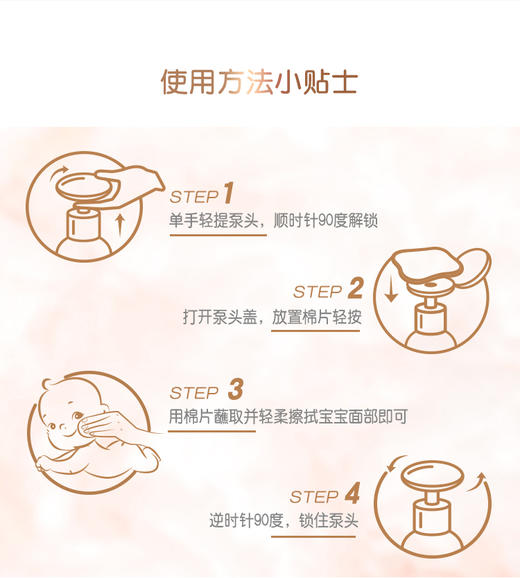 使用方法小贴士

STEP 1
单手轻提泵头，顺时针90度解锁

STEP 2
打开泵头盖，放置棉片轻按

STEP 3
用棉片蘸取并轻柔擦拭宝宝面部即可

STEP 4
逆时针90度，锁住泵头