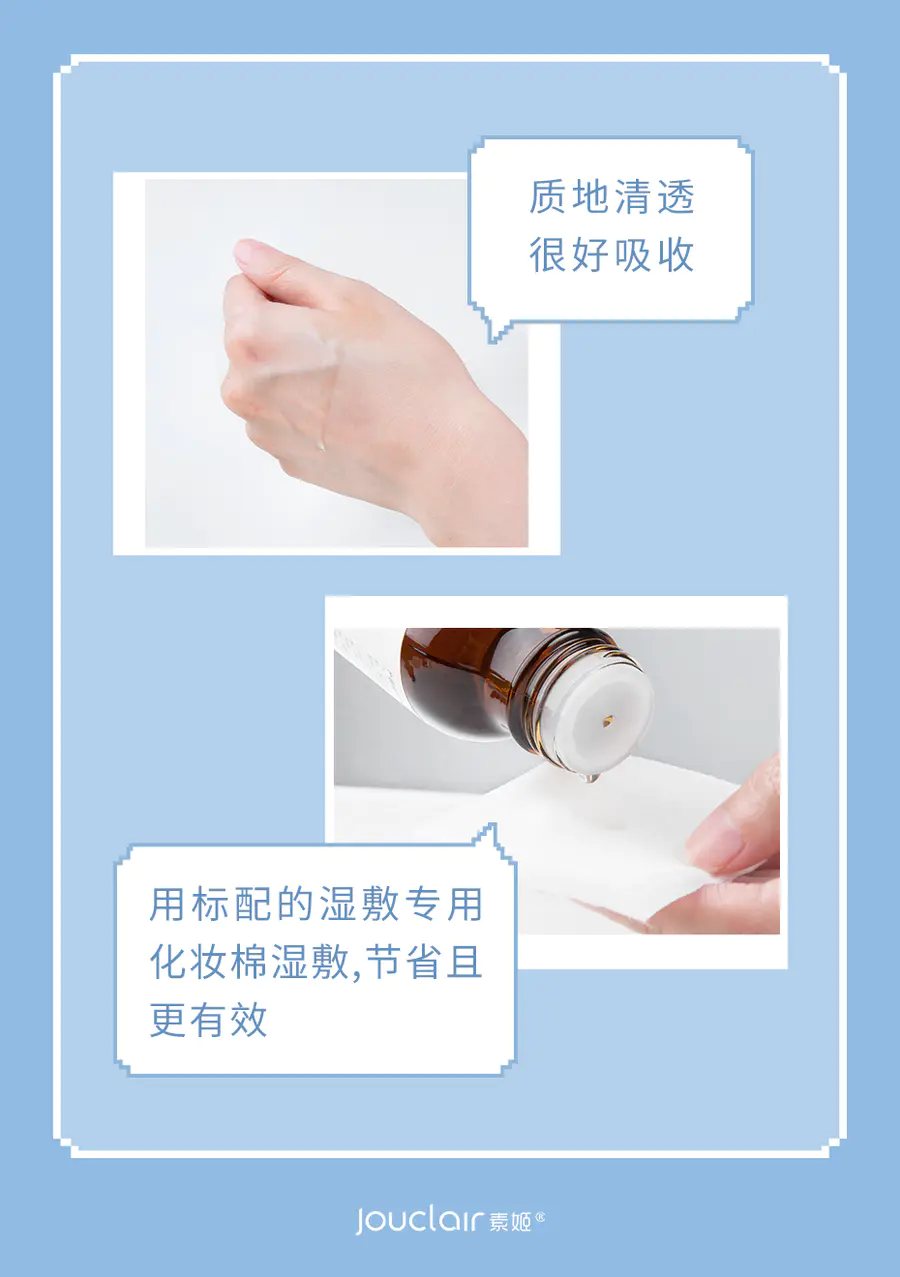 质地清透
很好吸收

用标配的湿敷专用化妆棉湿敷,节省且更有效

jouclair 素姬®