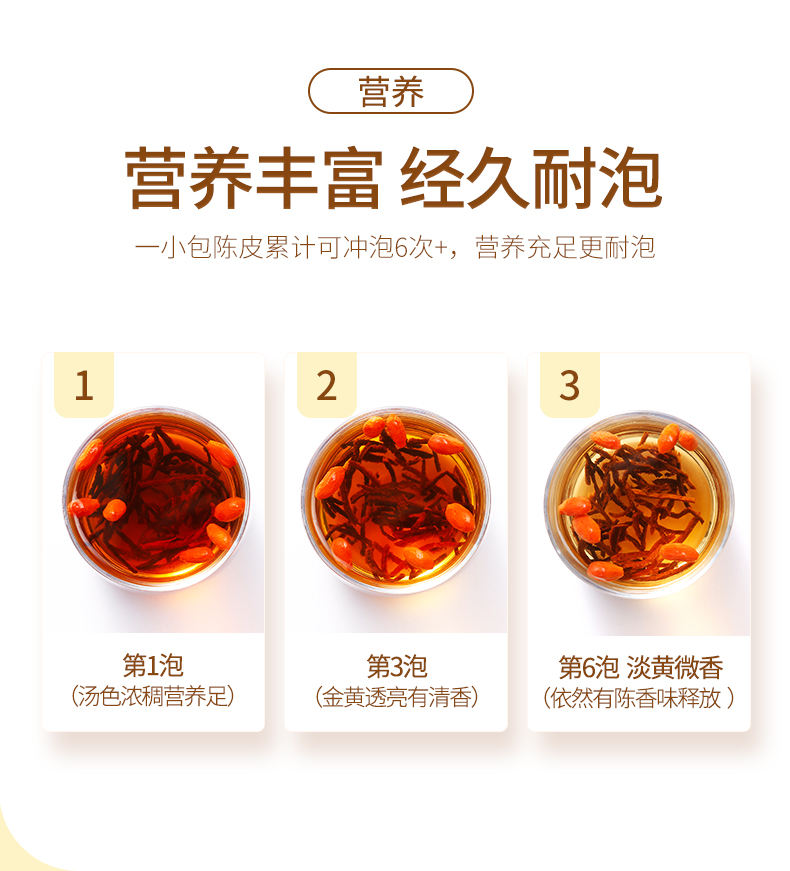 营养

营养丰富 经久耐泡

一小包陈皮累计可冲泡6次+，营养充足更耐泡

1

第1泡
(汤色浓稠营养足)

2

第3泡
(金黄透亮有清香)

3

第6泡 淡黄微香
(依然有陈香味释放 )