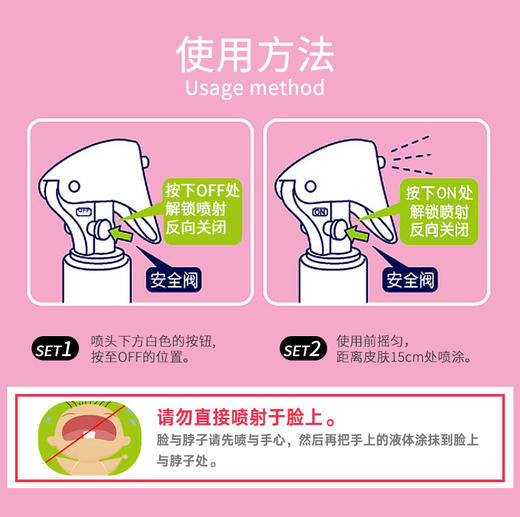 使用方法
Usage method

OFF

按下OFF处
解锁喷射
反向关闭

安全阀

ON

按下ON处
解锁喷射
反向关闭

安全阀

SET1 喷头下方白色的按钮，按至OFF的位置。

SET2 使用前摇匀，距离皮肤15cm处喷涂。

请勿直接喷射于脸上。

脸与脖子请先喷与手心，然后再把手上的液体涂抹到脸上与脖子处。