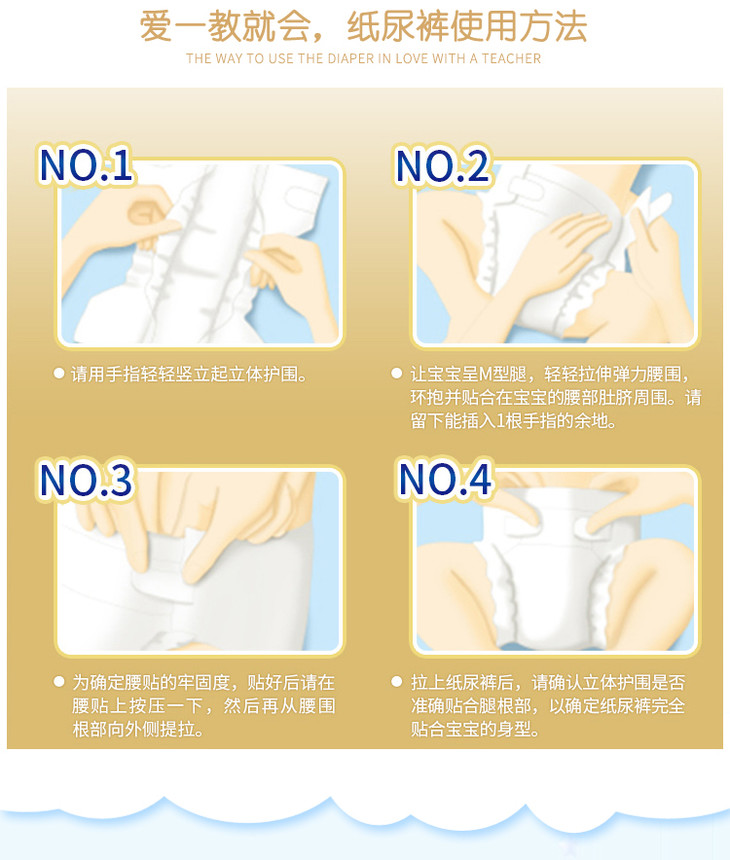 爱一教就会，纸尿裤使用方法

THE WAY TO USE THE DIAPER IN LOVE WITH A TEACHER

NO.1

● 请用手指轻轻竖立起立体护围。

NO.2

● 让宝宝呈M型腿，轻轻拉伸弹力腰围，环抱并贴合在宝宝的腰部肚脐周围。请留下能插入1根手指的余地。

NO.3

● 为确定腰贴的牢固度，贴好后请在腰贴上按压一下，然后再从腰围根部向外侧提拉。

NO.4

● 拉上纸尿裤后，请确认立体护围是否准确贴合腿根部，以确定纸尿裤完全贴合宝宝的身型。