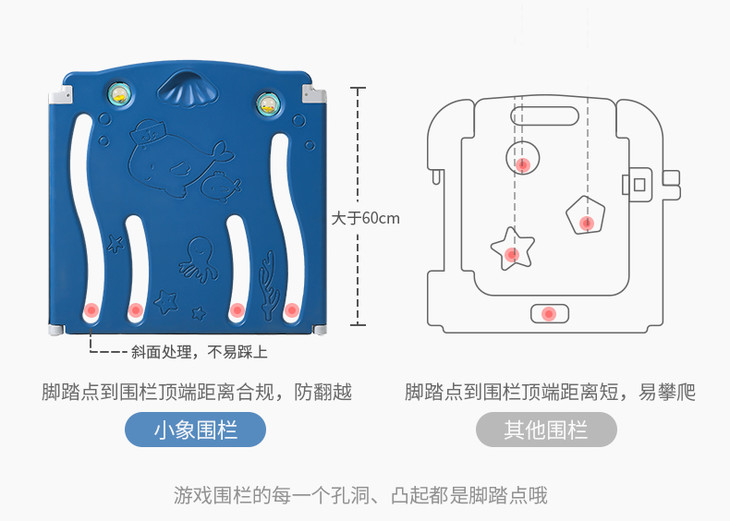 大于60cm

斜面处理，不易踩上

脚踏点到围栏顶端距离合规，防翻越

小象围栏

脚踏点到围栏顶端距离短，易攀爬

其他围栏

游戏围栏的每一个孔洞、凸起都是脚踏点哦